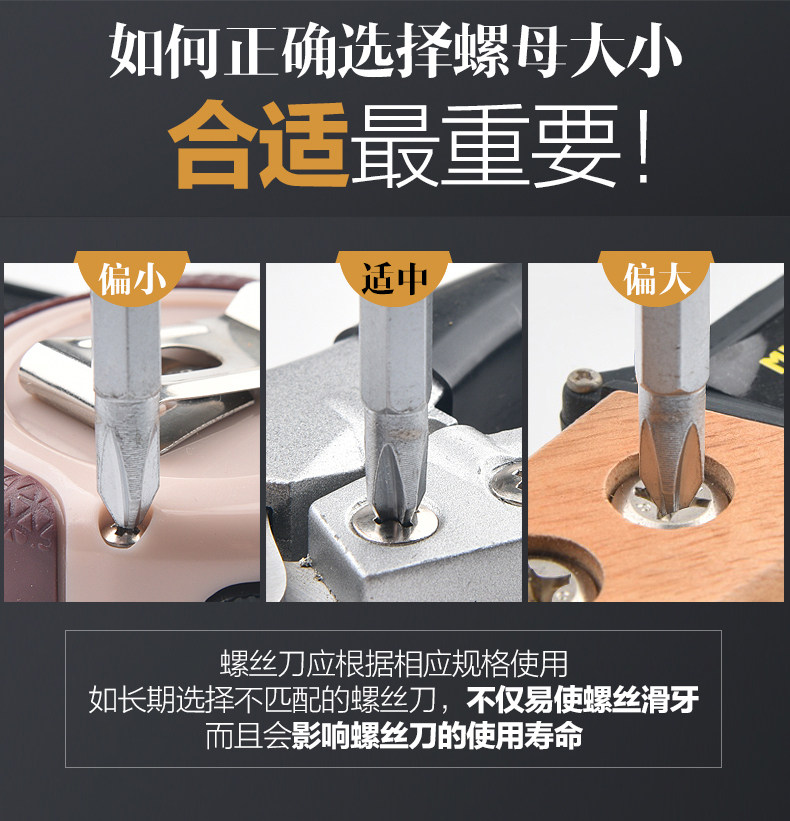 如何正确选择螺母大小
合适最重要！

偏小

适中

偏大

螺丝刀应根据相应规格使用
如长期选择不匹配的螺丝刀，不仅易使螺丝滑牙
而且会影响螺丝刀的使用寿命