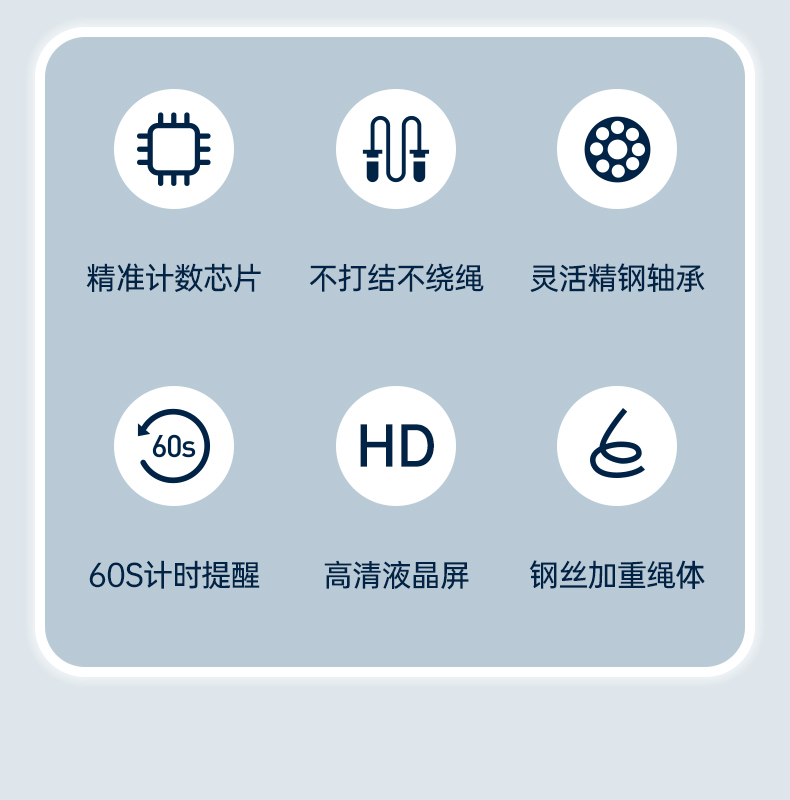 精准计数芯片

不打结不绕绳

灵活精钢轴承

60s

60S计时提醒

HD

高清液晶屏

钢丝加重绳体