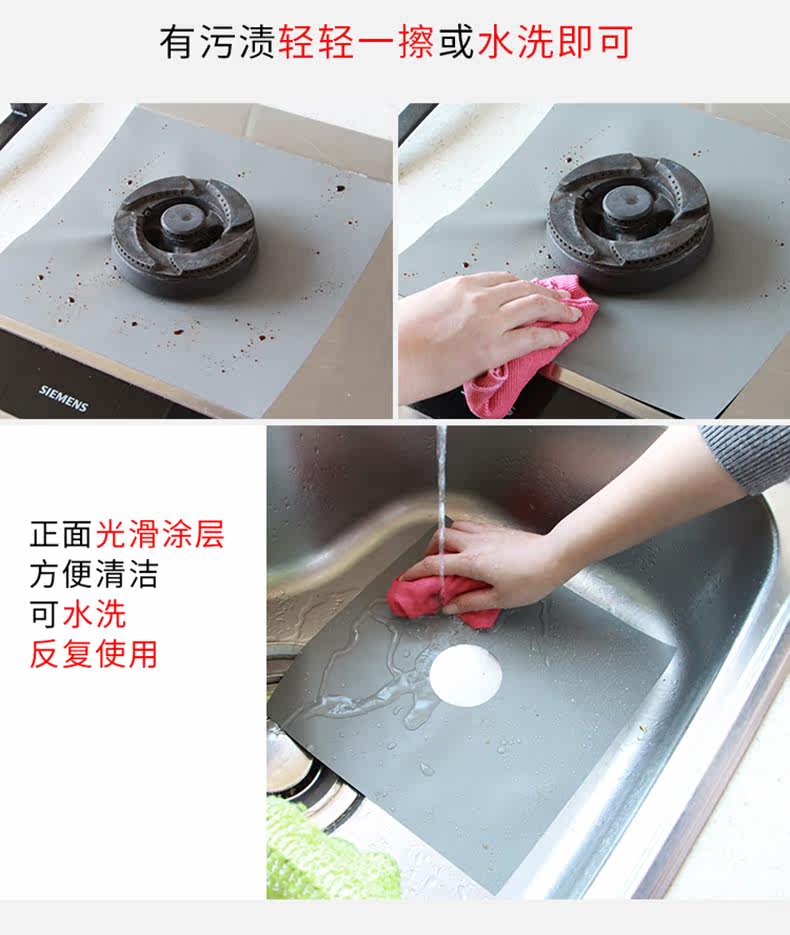 有污渍轻轻一擦或水洗即可

SIEMENS

正面光滑涂层
方便清洁
可水洗
反复使用