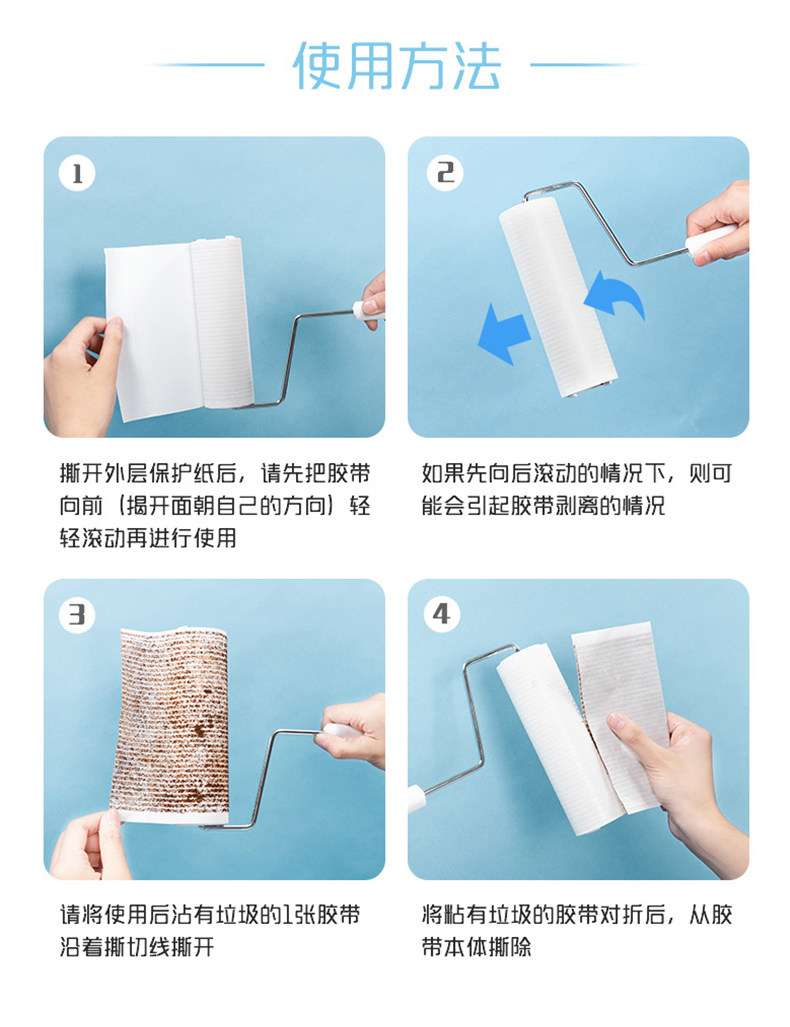 使用方法

1

撕开外层保护纸后，请先把胶带向前（揭开面朝自己的方向）轻轻滚动再进行使用

2

如果先向后滚动的情况下，则可能会引起胶带剥离的情况

3

请将使用后沾有垃圾的1张胶带沿着撕切线撕开

4

将粘有垃圾的胶带对折后，从胶带本体撕除