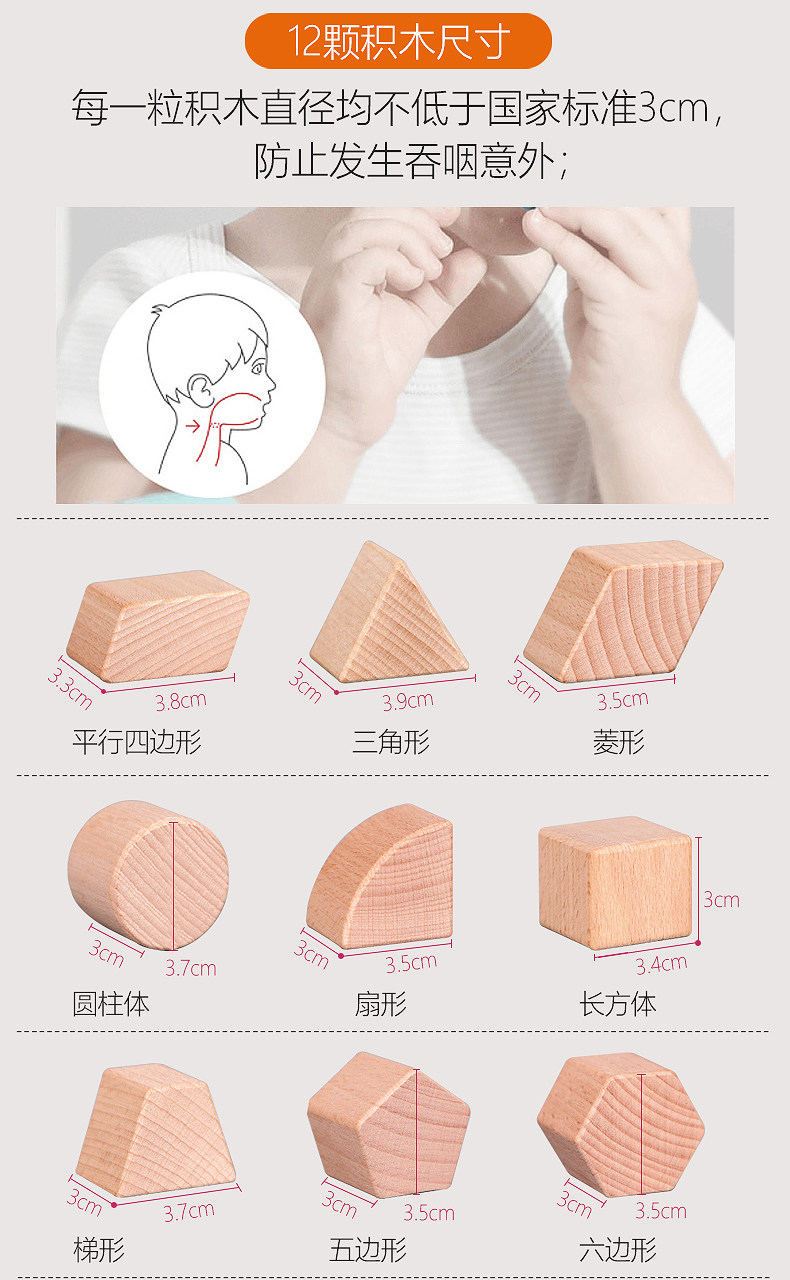 12颗积木尺寸

每一粒积木直径均不低于国家标准3cm，防止发生吞咽意外；

3.3cm 3.8cm
平行四边形

3cm 3.9cm
三角形

3cm 3.5cm
菱形

3cm 3.7cm
圆柱体

3cm 3.5cm
扇形

3cm 3.4cm
长方体

3cm 3.7cm
梯形

3cm 3.5cm
五边形

3cm 3.5cm
六边形