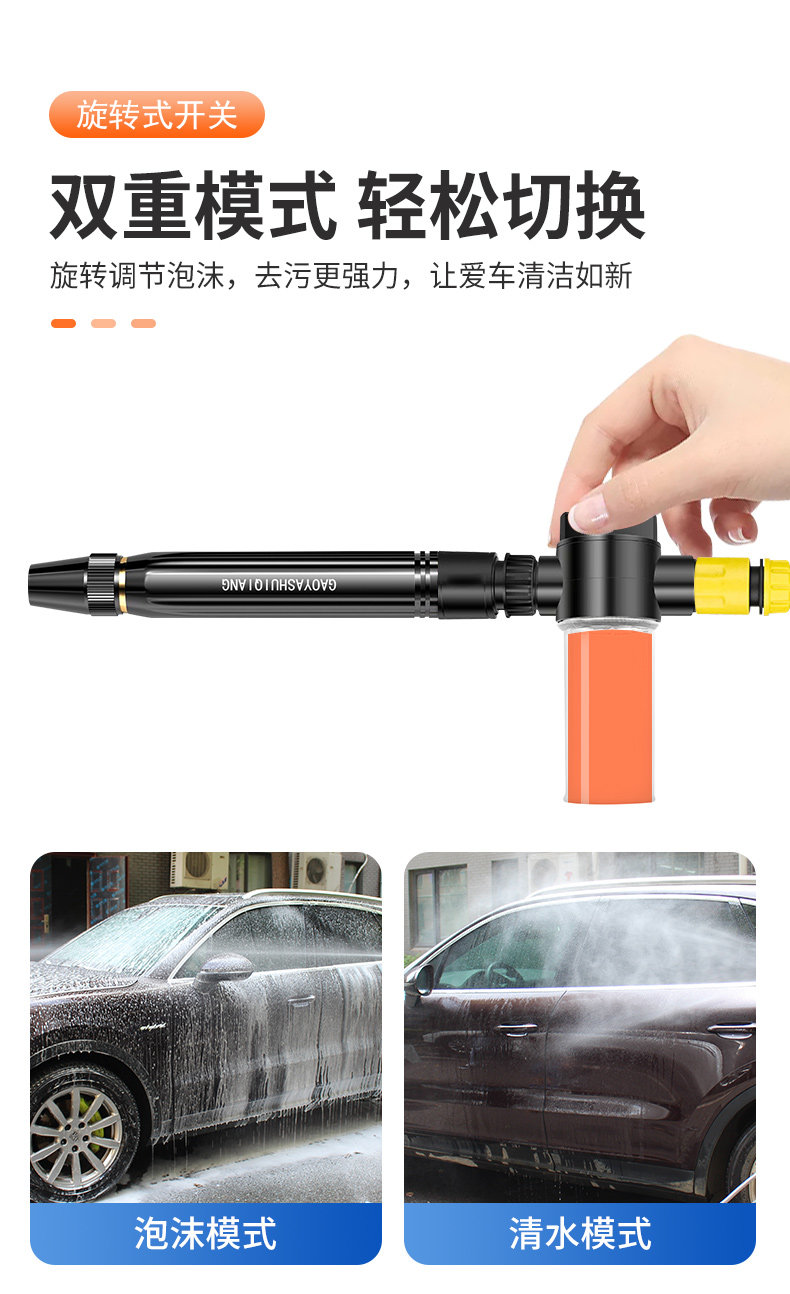 旋转式开关

双重模式 轻松切换

旋转调节泡沫，去污更强力，让爱车清洁如新

GAOYASHUIQIANG

泡沫模式

清水模式