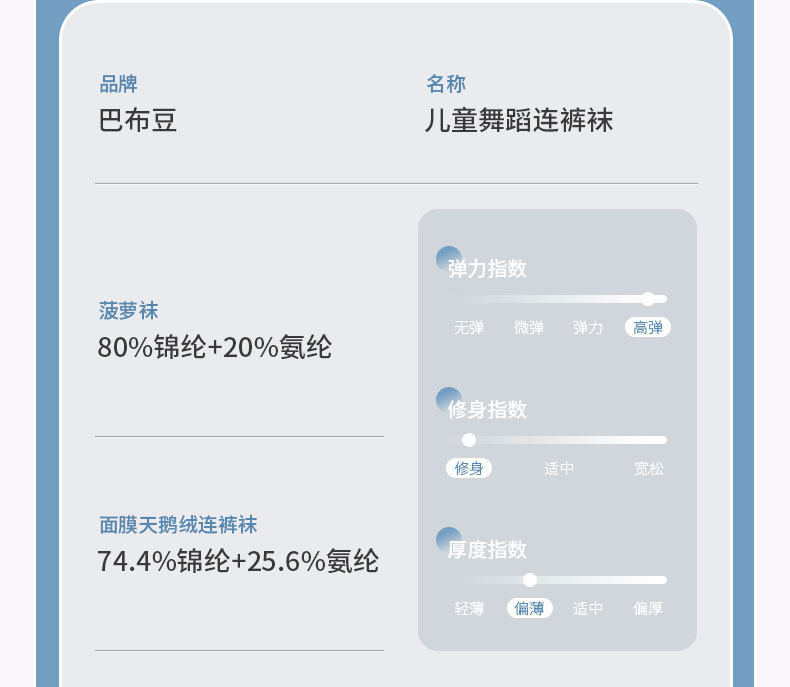 品牌
巴布豆

名称
儿童舞蹈连裤袜

菠萝袜
80%锦纶+20%氨纶

面膜天鹅绒连裤袜
74.4%锦纶+25.6%氨纶

弹力指数
无弹 微弹 弹力 高弹

修身指数
修身 适中 宽松

厚度指数
轻薄 偏薄 适中 偏厚