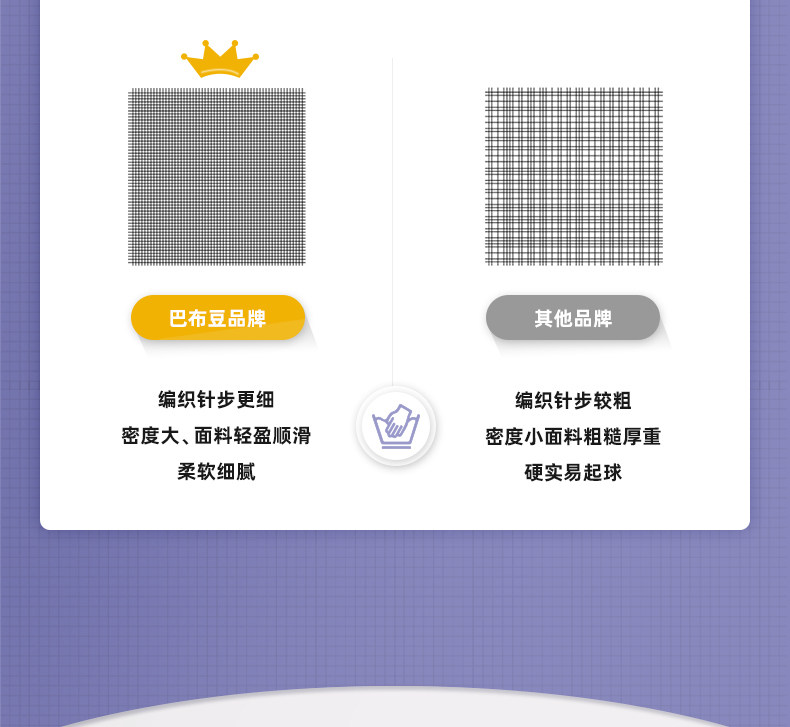 巴布豆品牌

编织针步更细
密度大、面料轻盈顺滑
柔软细腻

其他品牌

编织针步较粗
密度小面料粗糙厚重
硬实易起球