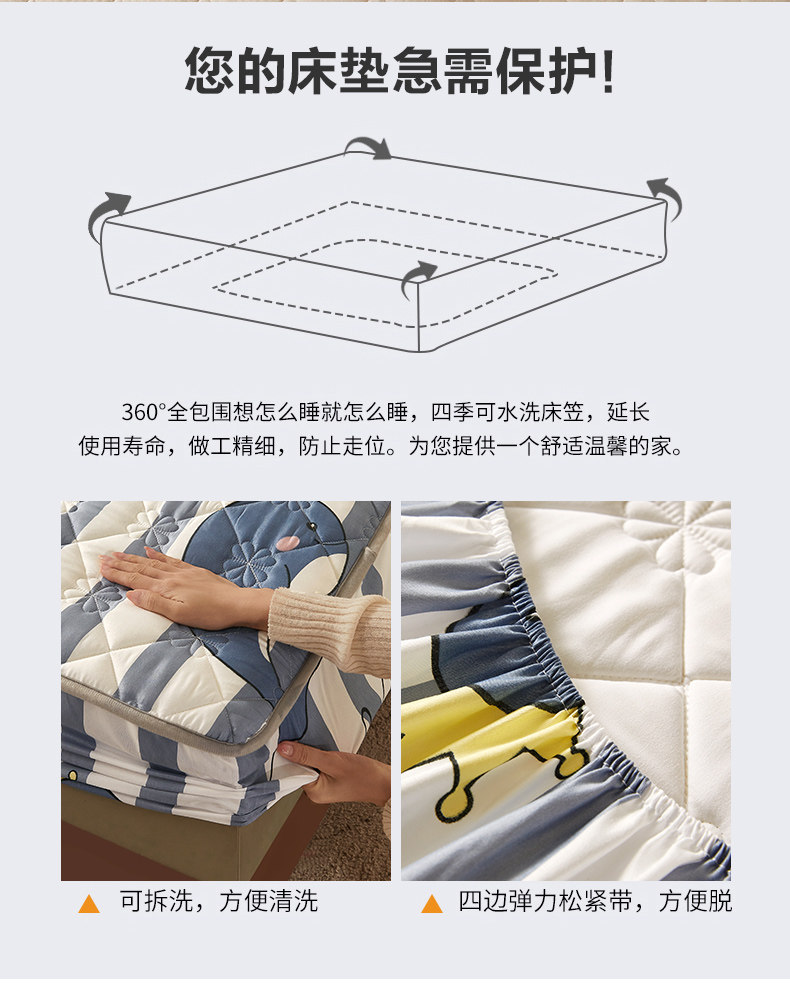 您的床垫急需保护!

360°全包围想怎么睡就怎么睡，四季可水洗床笠，延长使用寿命，做工精细，防止走位。为您提供一个舒适温馨的家。

▲ 可拆洗，方便清洗

▲ 四边弹力松紧带，方便脱