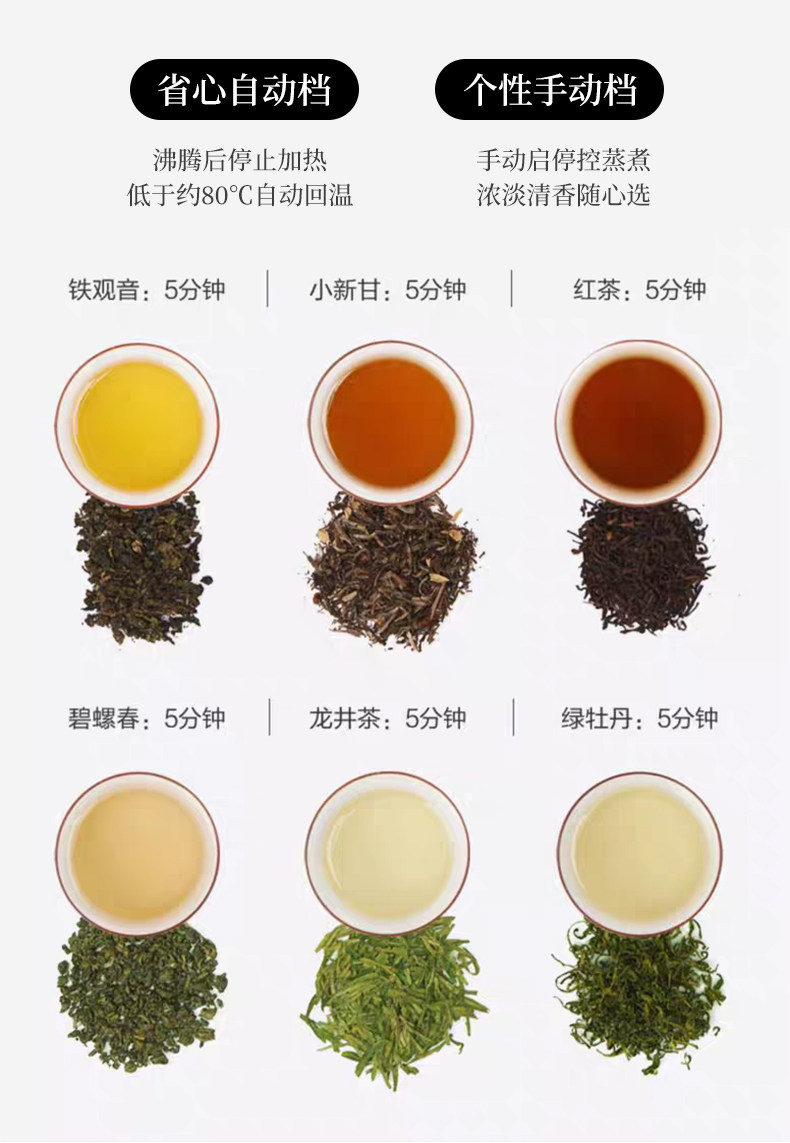 省心自动档

沸腾后停止加热
低于约80℃自动回温

个性手动档

手动启停控蒸煮
浓淡清香随心选

铁观音：5分钟 | 小新甘：5分钟 | 红茶：5分钟

碧螺春：5分钟 | 龙井茶：5分钟 | 绿牡丹：5分钟