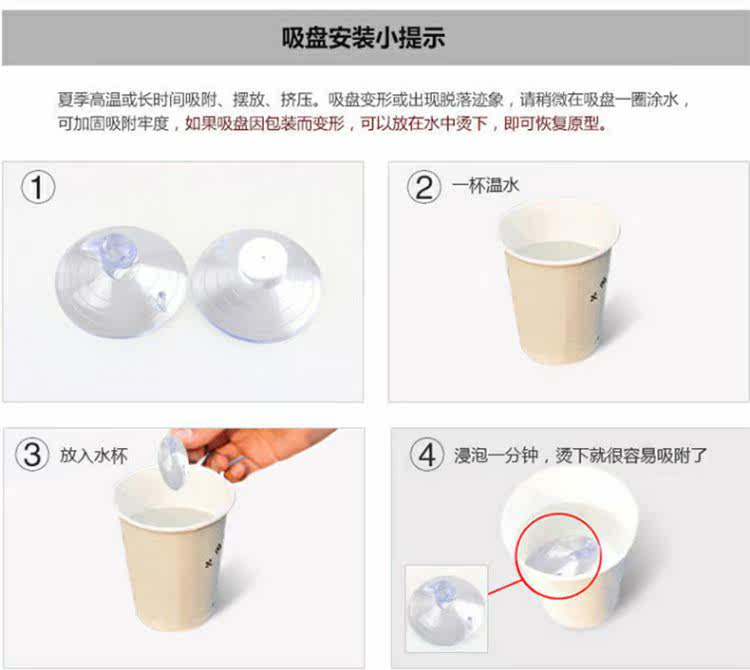 吸盘安装小提示

夏季高温或长时间吸附、摆放、挤压。吸盘变形或出现脱落迹象，请稍微在吸盘一圈涂水，可加固吸附牢度，如果吸盘因包装而变形，可以放在水中烫下，即可恢复原型。

①

② 一杯温水

③ 放入水杯

④ 浸泡一分钟，烫下就很容易吸附了