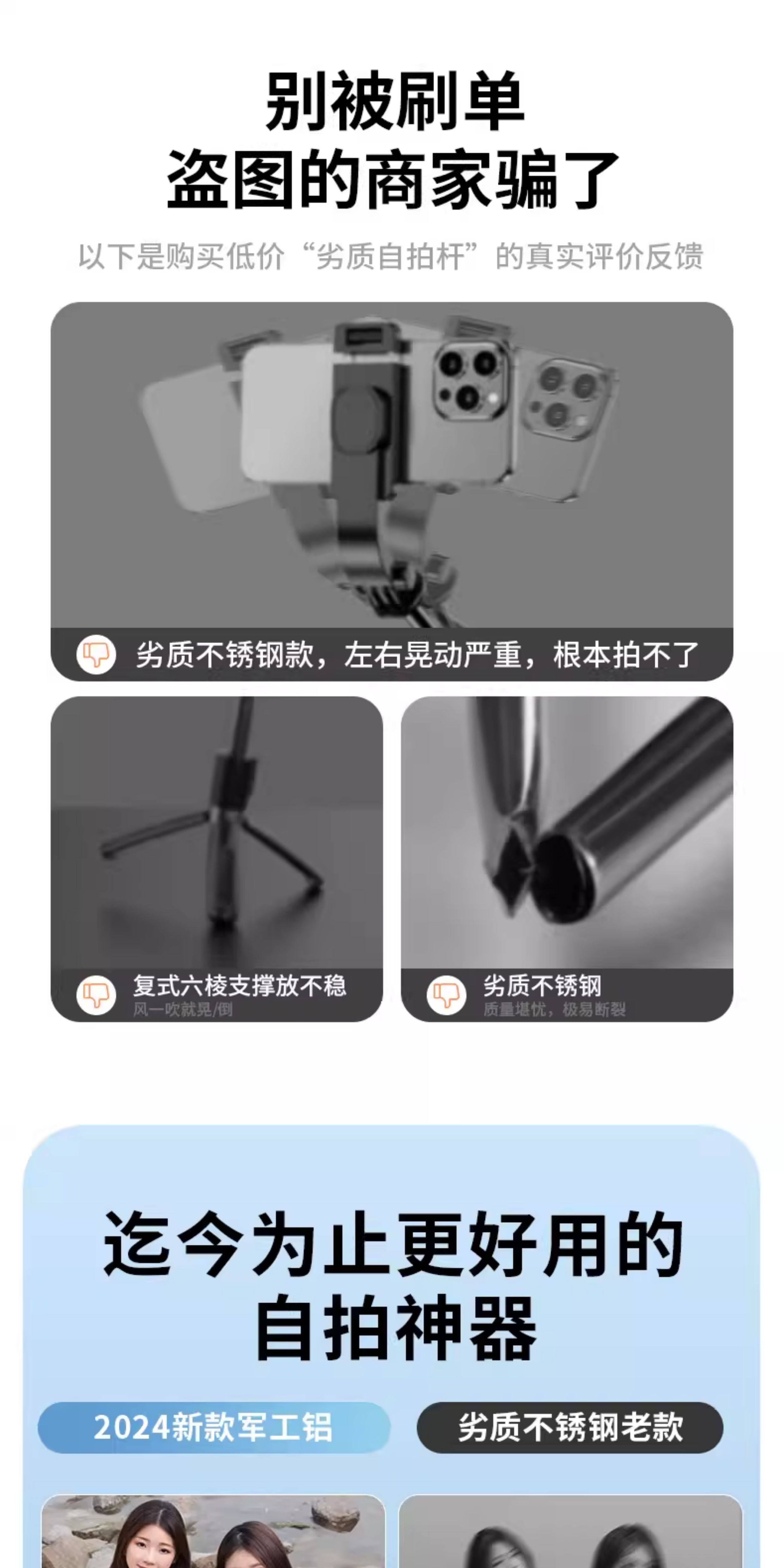 别被刷单
盗图的商家骗了

以下是购买低价“劣质自拍杆”的真实评价反馈

劣质不锈钢款，左右晃动严重，根本拍不了

复式六棱支撑放不稳
风一吹就晃/倒

劣质不锈钢
质量堪忧，极易断裂

迄今为止更好用的
自拍神器

2024新款军工铝

劣质不锈钢老款