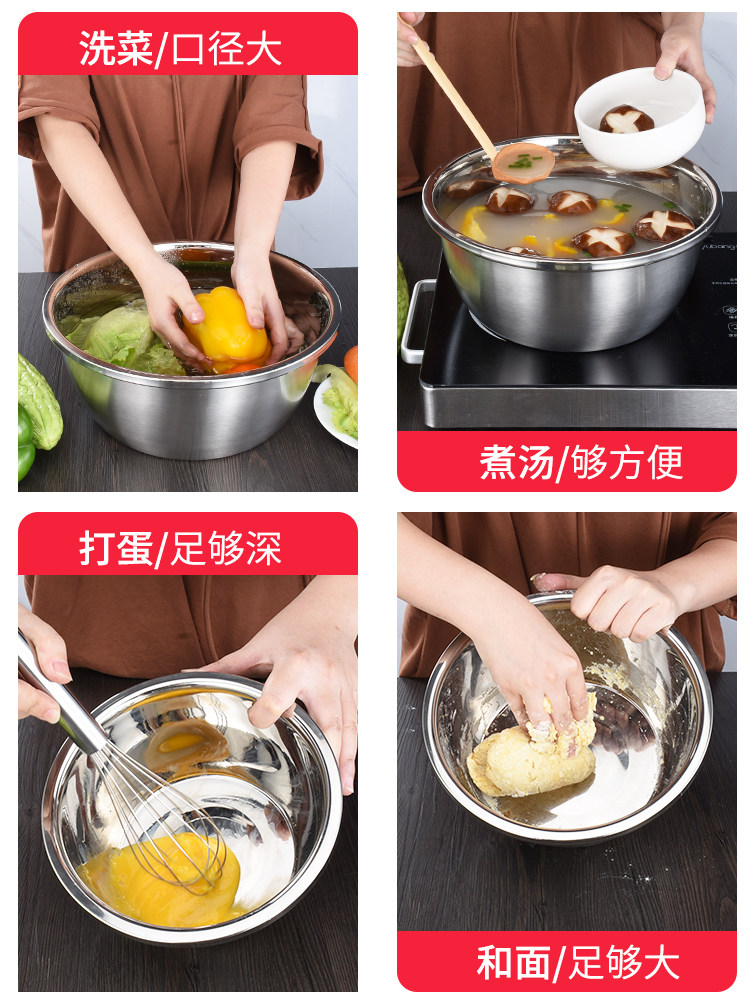 洗菜/口径大

煮汤/够方便

打蛋/足够深

和面/足够大