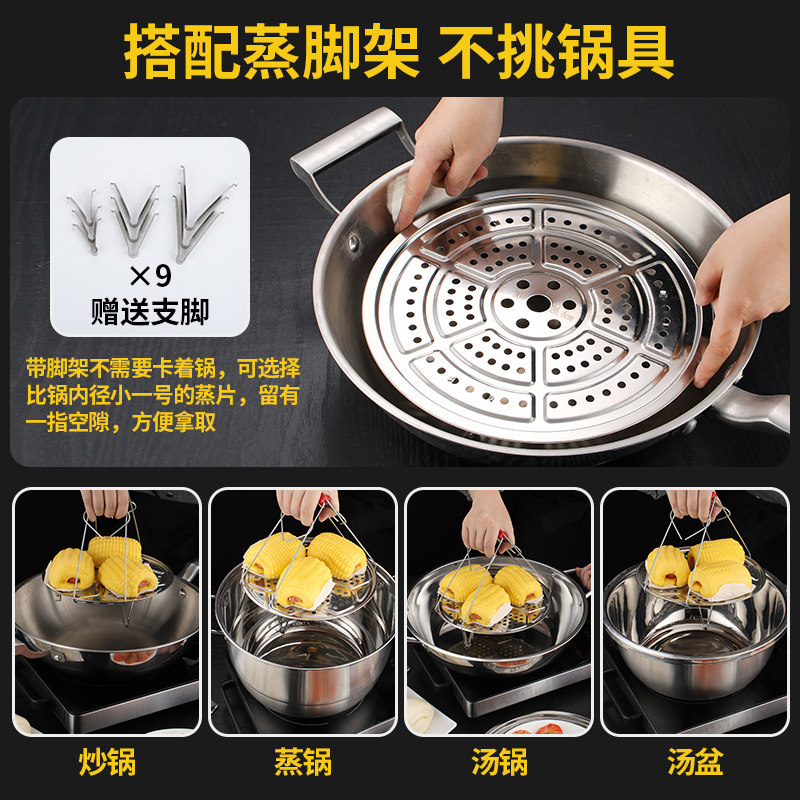 搭配蒸脚架 不挑锅具

×9
赠送支脚

带脚架不需要卡着锅，可选择比锅内径小一号的蒸片，留有一指空隙，方便拿取

炒锅

蒸锅

汤锅

汤盆