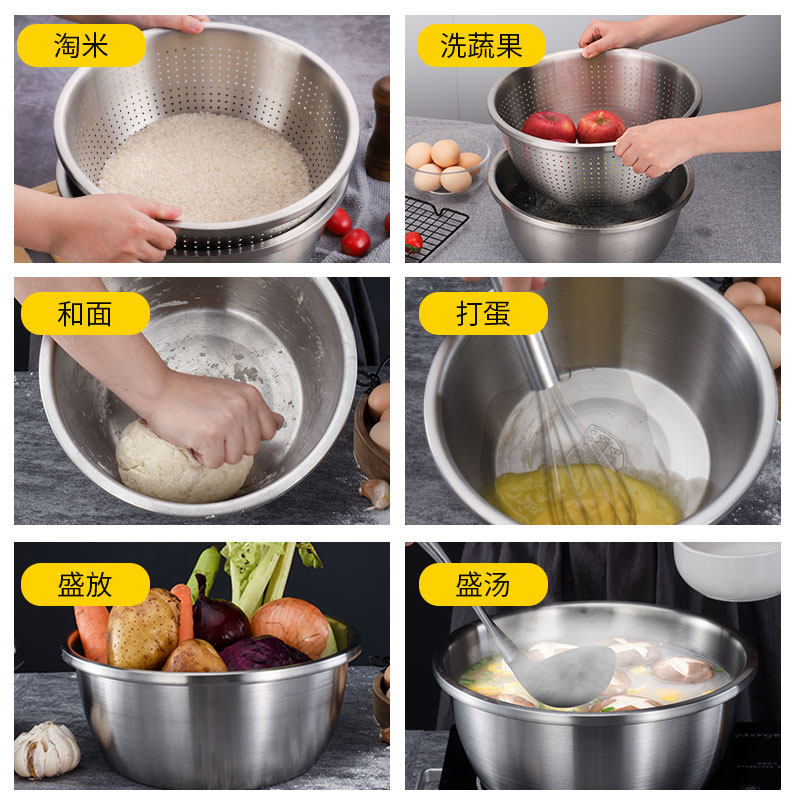 淘米

洗蔬果

和面

打蛋

盛放

盛汤