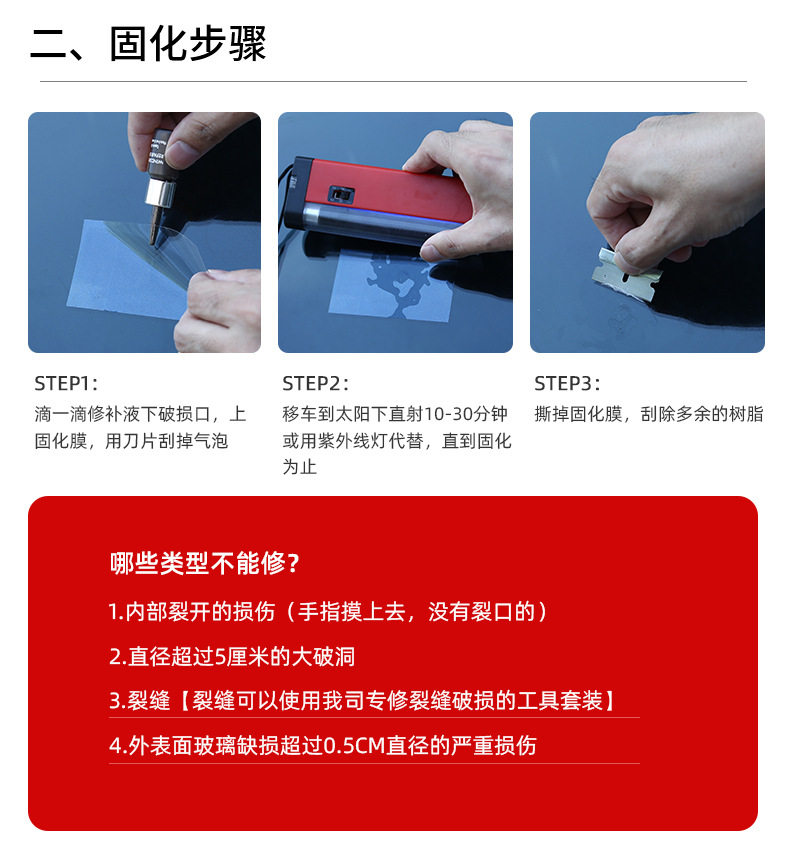 二、固化步骤

STEP1:
滴一滴修补液下破损口，上固化膜，用刀片刮掉气泡

STEP2:
移车到太阳下直射10-30分钟或用紫外线灯代替，直到固化为止

STEP3:
撕掉固化膜，刮除多余的树脂

哪些类型不能修?

1.内部裂开的损伤（手指摸上去，没有裂口的）

2.直径超过5厘米的大破洞

3.裂缝【裂缝可以使用我司专修裂缝破损的工具套装】

4.外表面玻璃缺损超过0.5CM直径的严重损伤