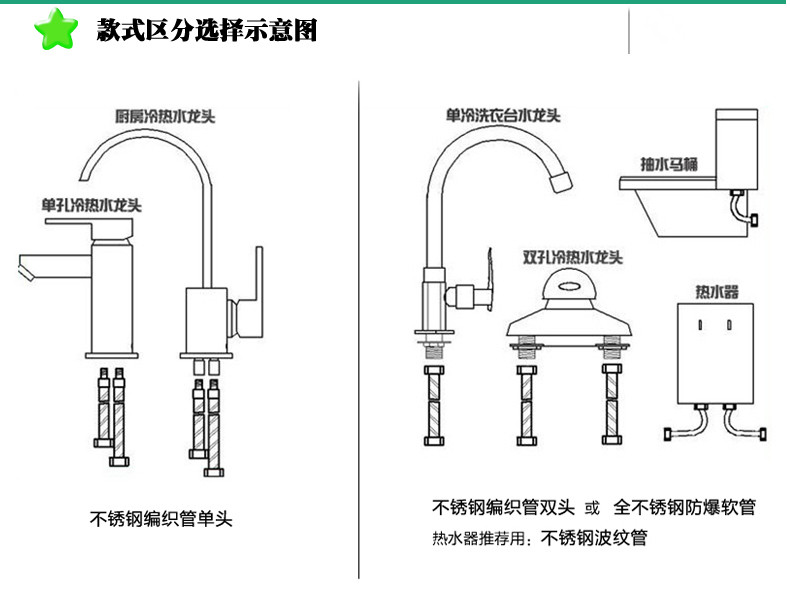 款式区分选择示意图

厨房冷热水龙头

单孔冷热水龙头

不锈钢编织管单头

单冷洗衣台水龙头

抽水马桶

双孔冷热水龙头

热水器

不锈钢编织管双头 或 全不锈钢防爆软管

热水器推荐用：不锈钢波纹管