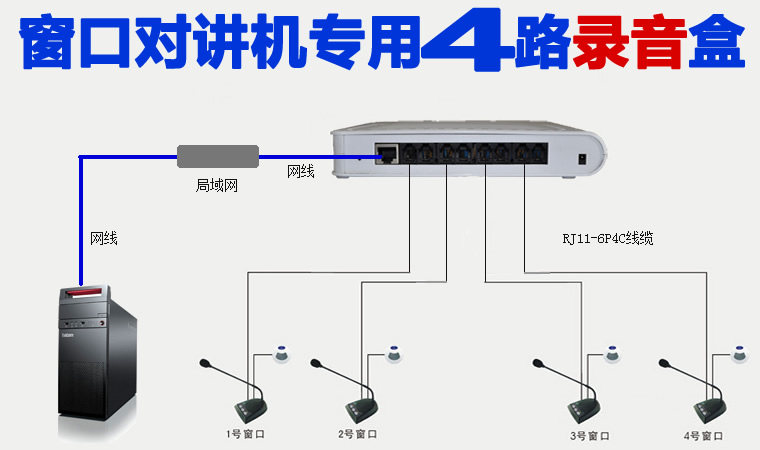 窗口对讲机专用4路录音盒

局域网

网线

网线

RJ11-6P4C线缆

1号窗口

2号窗口

3号窗口

4号窗口