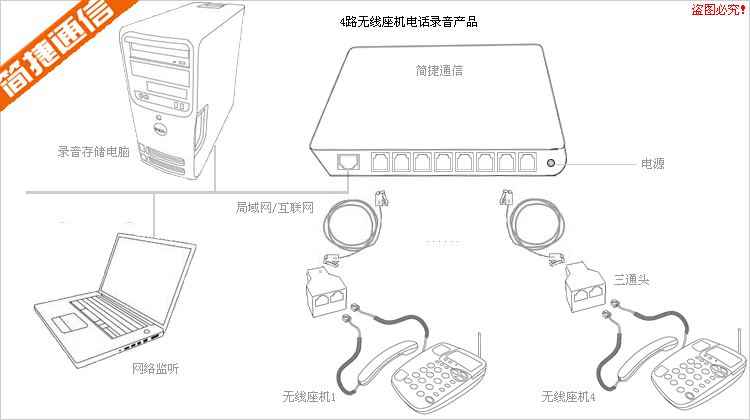 简捷通信

4路无线座机电话录音产品

盗图必究!

简捷通信

录音存储电脑

电源

局域网/互联网

......

三通头

网络监听

无线座机1

无线座机4