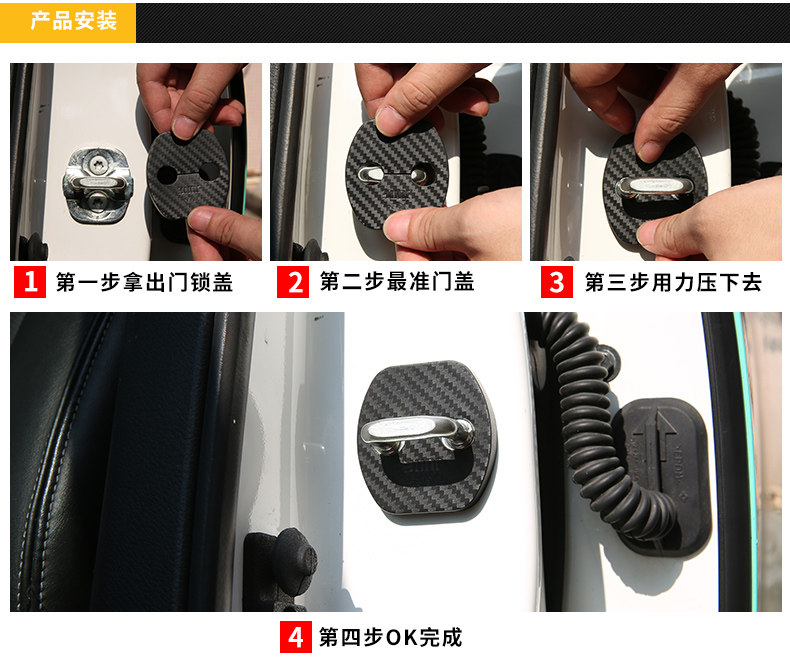 产品安装

1 第一步拿出门锁盖

2 第二步最准门盖

3 第三步用力压下去

4 第四步OK完成