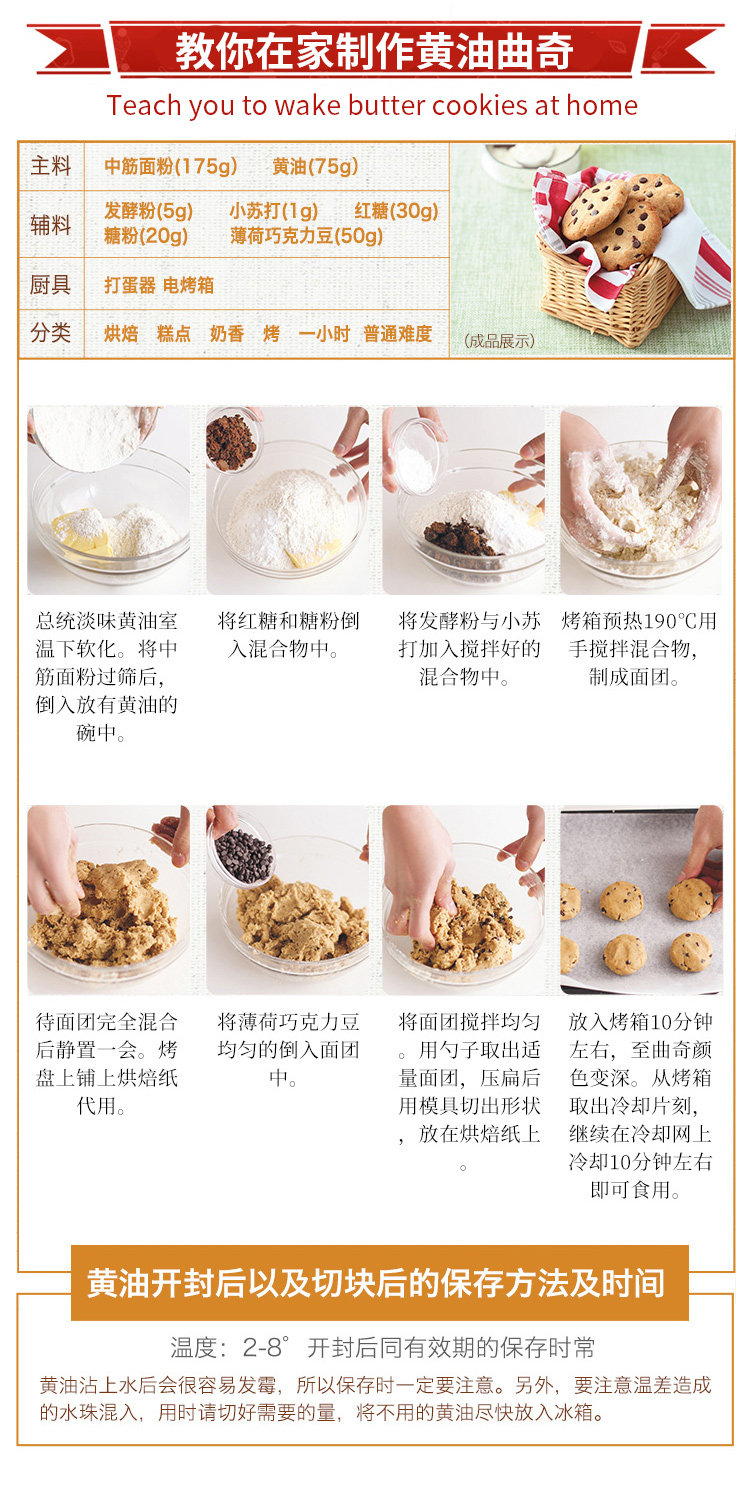 教你在家制作黄油曲奇

Teach you to wake butter cookies at home

| 主料 | 中筋面粉(175g) 黄油(75g) |
|---|---|
| 辅料 | 发酵粉(5g) 小苏打(1g) 红糖(30g) 糖粉(20g) 薄荷巧克力豆(50g) |
| 厨具 | 打蛋器 电烤箱 |
| 分类 | 烘焙 糕点 奶香 烤 一小时 普通难度 |

(成品展示)

总统淡味黄油室温下软化。将中筋面粉过筛后，倒入放有黄油的碗中。

将红糖和糖粉倒入混合物中。

将发酵粉与小苏打加入搅拌好的混合物中。

烤箱预热190℃用手搅拌混合物，制成面团。

待面团完全混合后静置一会。烤盘上铺上烘焙纸代用。

将薄荷巧克力豆均匀的倒入面团中。

将面团搅拌均匀。用勺子取出适量面团，压扁后用模具切出形状，放在烘焙纸上。

放入烤箱10分钟左右，至曲奇颜色变深。从烤箱取出冷却片刻，继续在冷却网上冷却10分钟左右即可食用。

黄油开封后以及切块后的保存方法及时间

温度：2-8° 开封后同有效期的保存时常

黄油沾上水后会很容易发霉，所以保存时一定要注意。另外，要注意温差造成的水珠混入，用时请切好需要的量，将不用的黄油尽快放入冰箱。