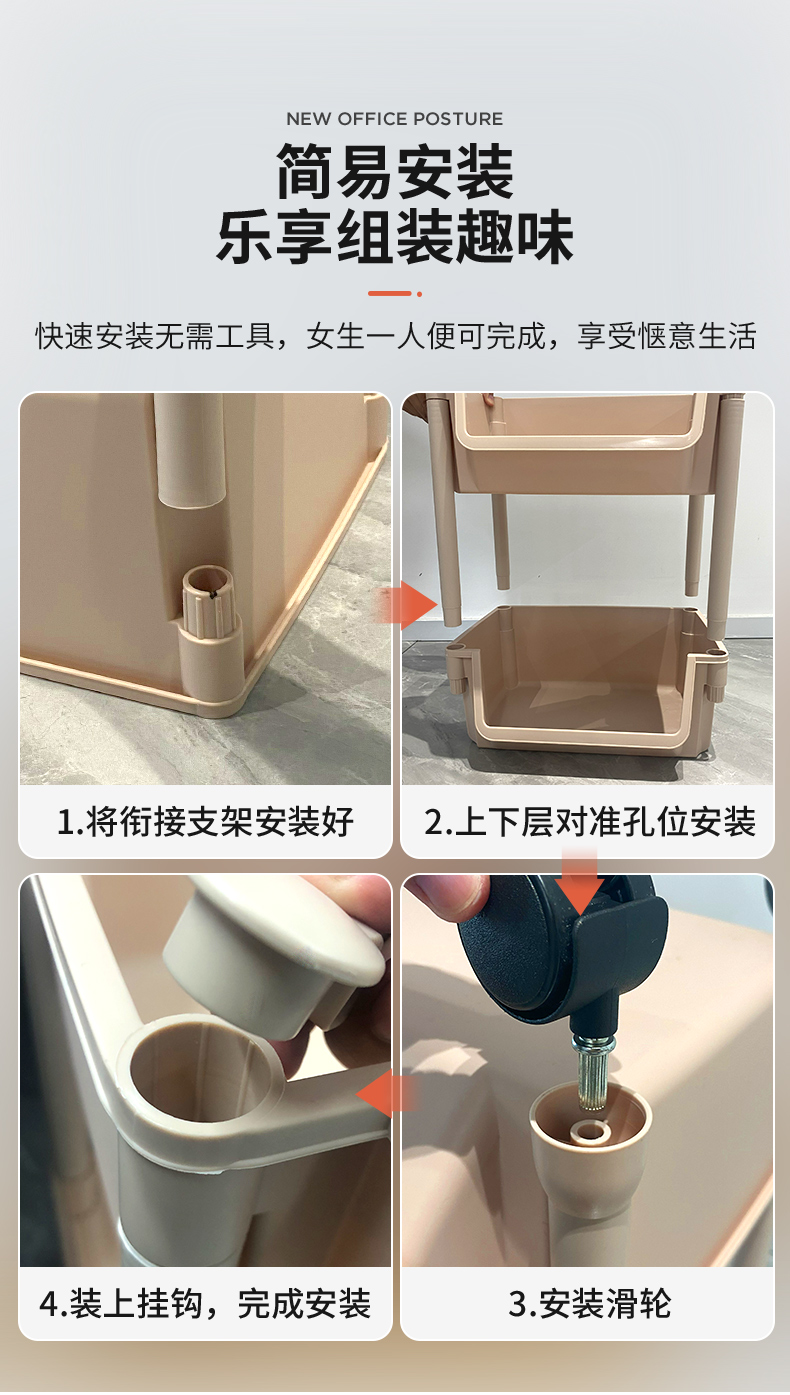 NEW OFFICE POSTURE

简易安装
乐享组装趣味

快速安装无需工具，女生一人便可完成，享受惬意生活

1.将衔接支架安装好

2.上下层对准孔位安装

4.装上挂钩，完成安装

3.安装滑轮