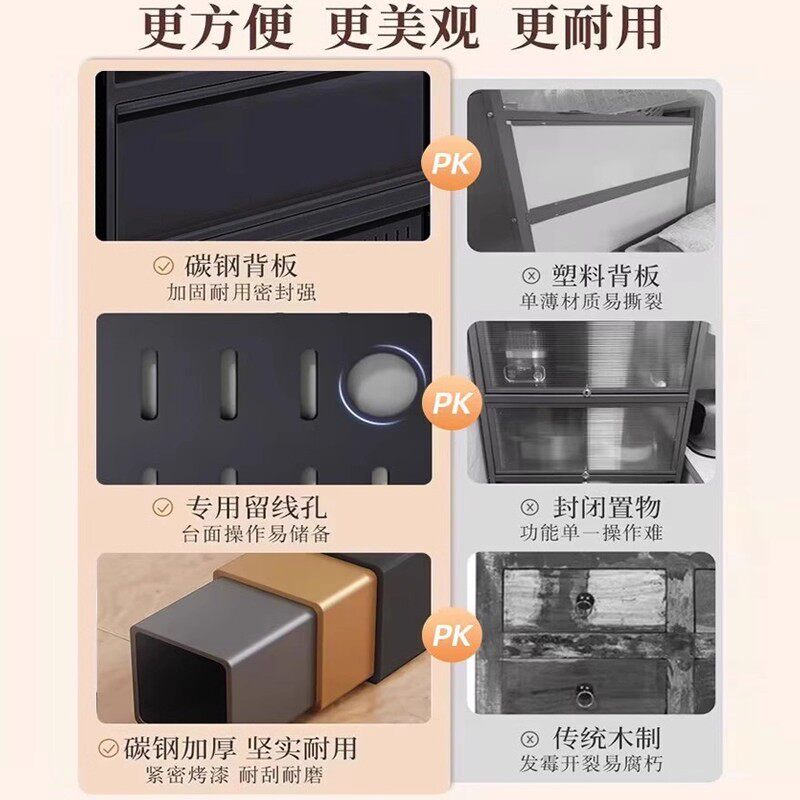 更方便 更美观 更耐用

PK

碳钢背板
加固耐用密封强

塑料背板
单薄材质易撕裂

PK

专用留线孔
台面操作易储备

封闭置物
功能单一操作难

PK

碳钢加厚 坚实耐用
紧密烤漆 耐刮耐磨

传统木制
发霉开裂易腐朽