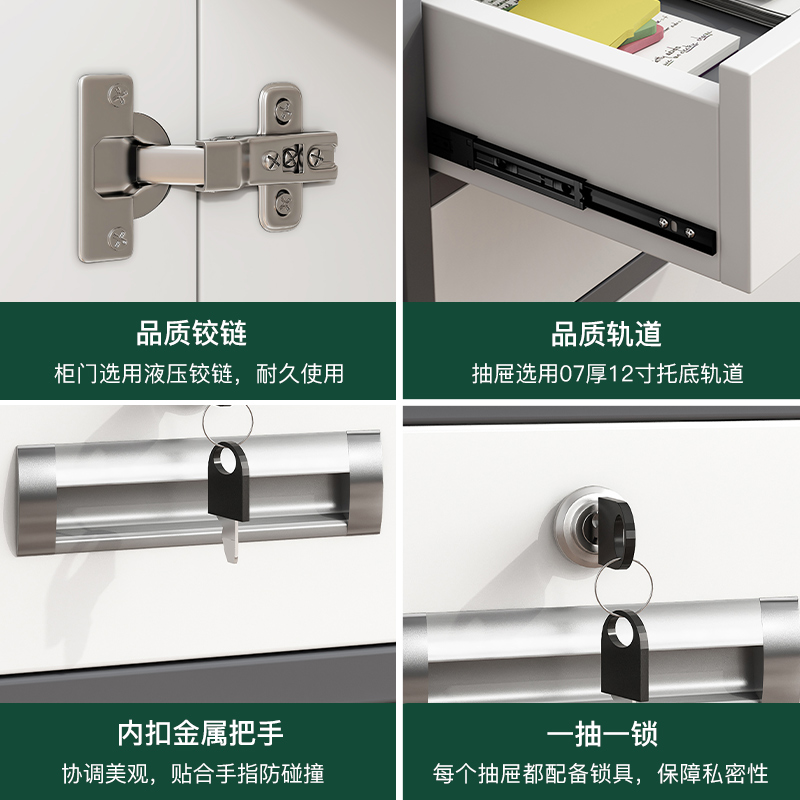 品质铰链
柜门选用液压铰链，耐久使用

品质轨道
抽屉选用07厚12寸托底轨道

内扣金属把手
协调美观，贴合手指防碰撞

一抽一锁
每个抽屉都配备锁具，保障私密性