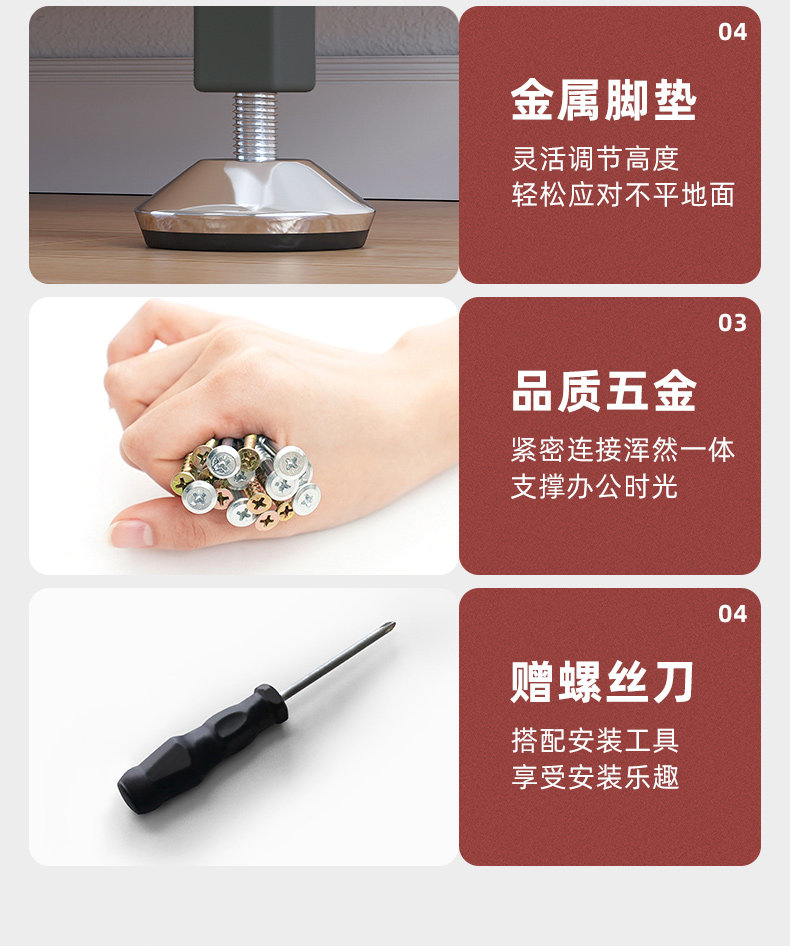 04

金属脚垫

灵活调节高度
轻松应对不平地面

03

品质五金

紧密连接浑然一体
支撑办公时光

04

赠螺丝刀

搭配安装工具
享受安装乐趣