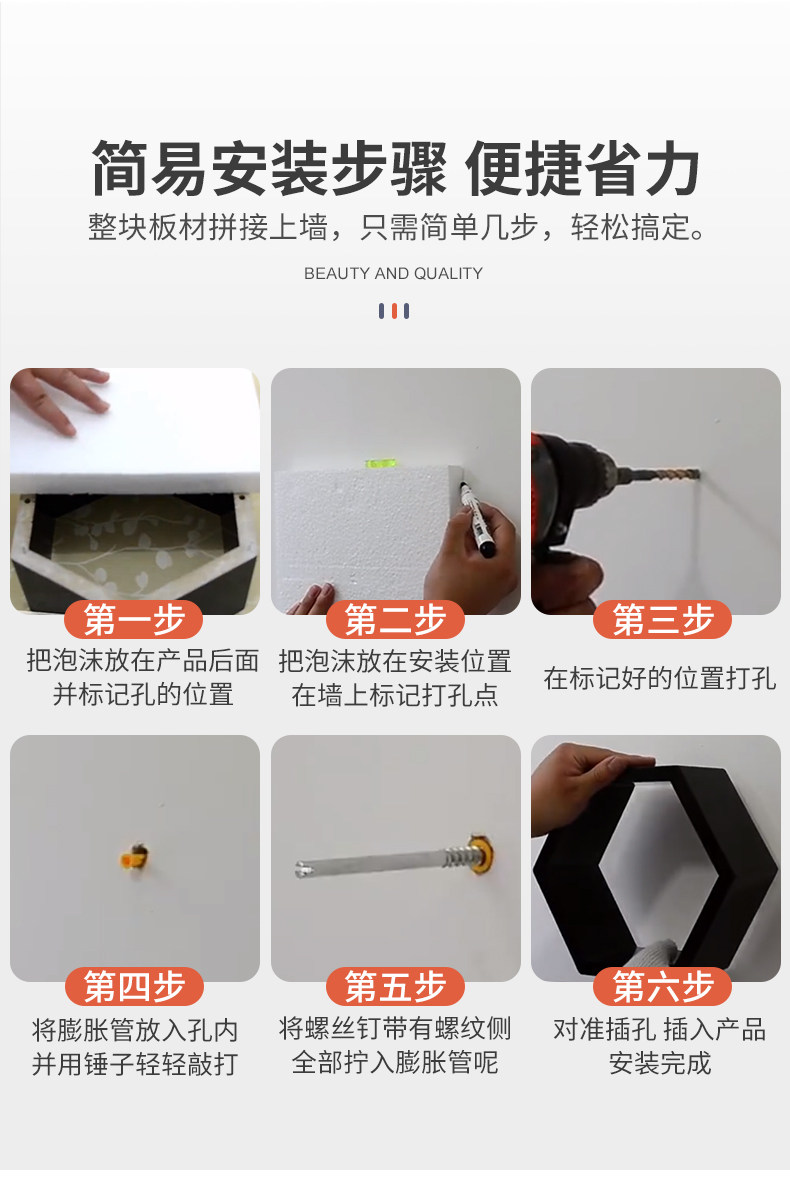 简易安装步骤 便捷省力

整块板材拼接上墙，只需简单几步，轻松搞定。

BEAUTY AND QUALITY

第一步
把泡沫放在产品后面并标记孔的位置

第二步
把泡沫放在安装位置在墙上标记打孔点

第三步
在标记好的位置打孔

第四步
将膨胀管放入孔内并用锤子轻轻敲打

第五步
将螺丝钉带有螺纹侧全部拧入膨胀管呢

第六步
对准插孔 插入产品安装完成