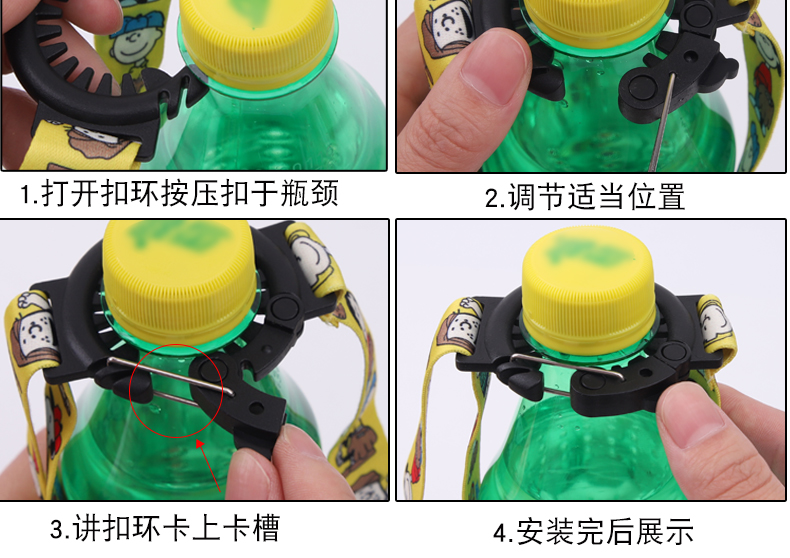 1.打开扣环按压扣于瓶颈

2.调节适当位置

3.讲扣环卡上卡槽

4.安装完后展示