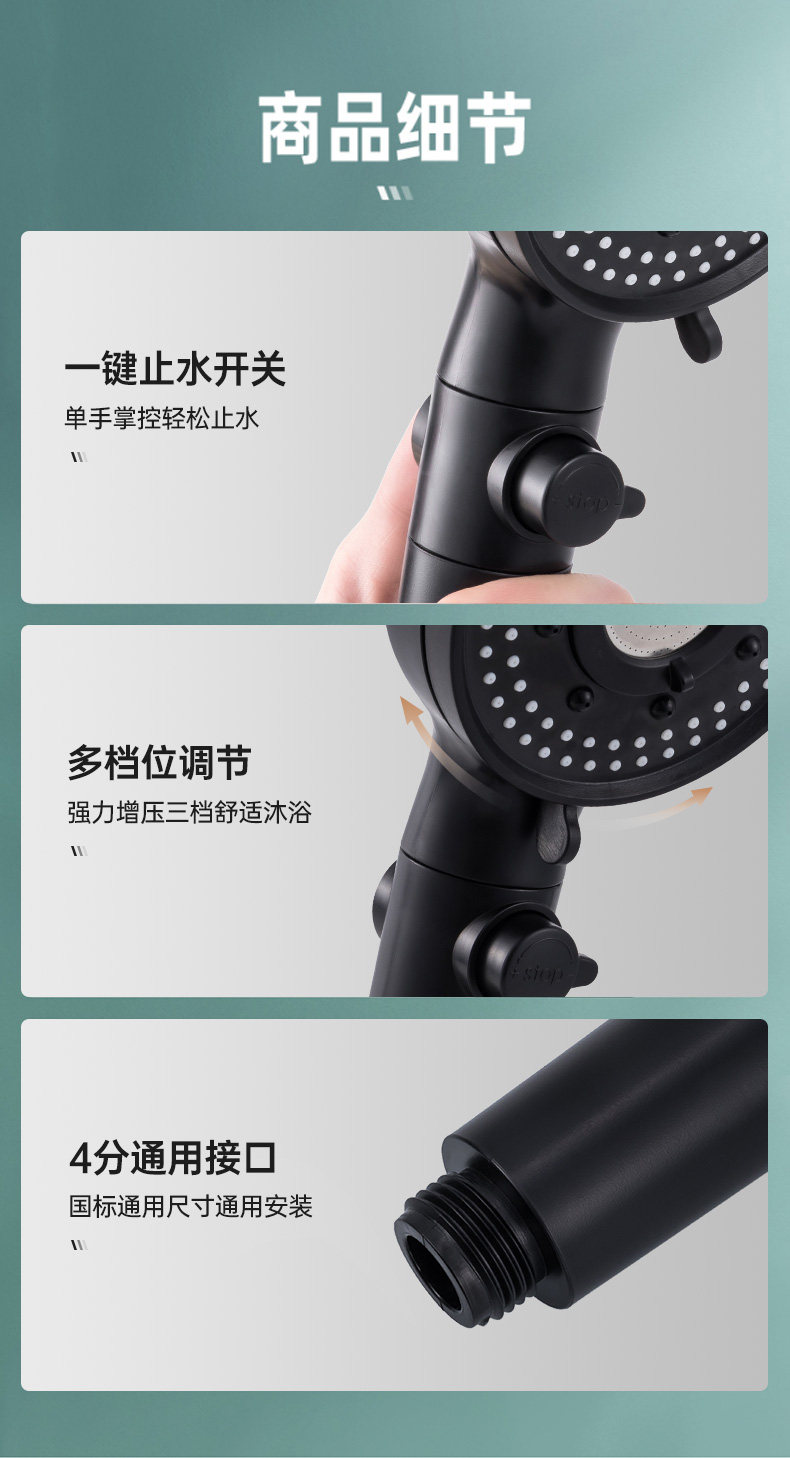 商品细节

一键止水开关
单手掌控轻松止水

stop

多档位调节
强力增压三档舒适沐浴

stop

4分通用接口
国标通用尺寸通用安装