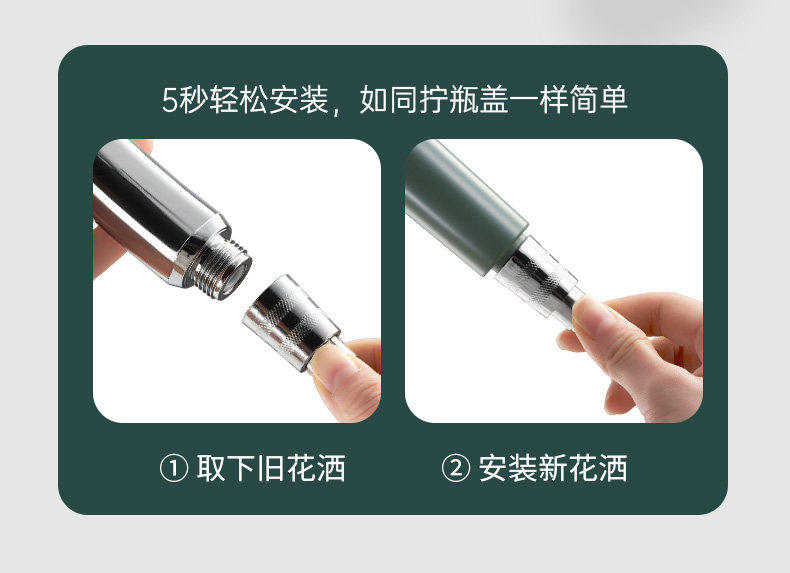 5秒轻松安装，如同拧瓶盖一样简单

① 取下旧花洒

② 安装新花洒