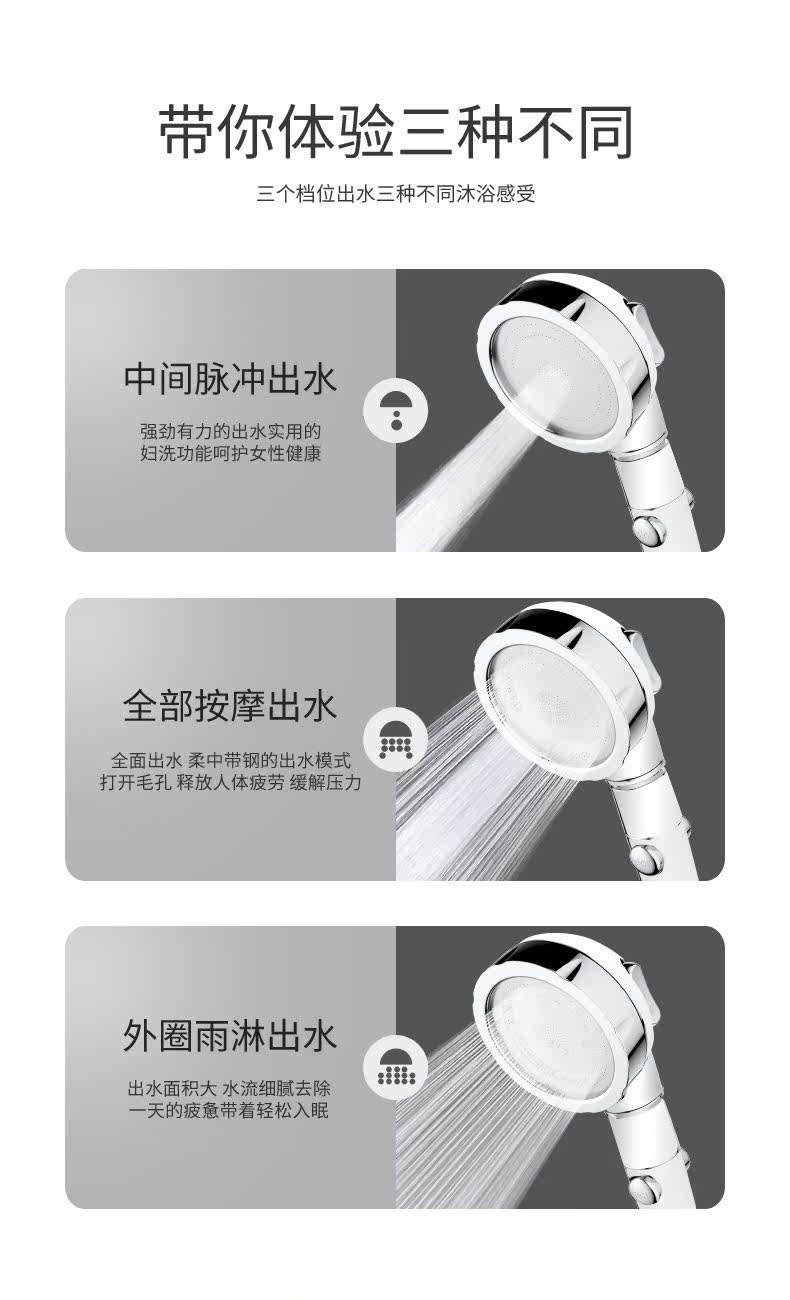 带你体验三种不同

三个档位出水三种不同沐浴感受

中间脉冲出水

强劲有力的出水实用的
妇洗功能呵护女性健康

全部按摩出水

全面出水 柔中带钢的出水模式
打开毛孔 释放人体疲劳 缓解压力

外圈雨淋出水

出水面积大 水流细腻去除
一天的疲惫带着轻松入眠