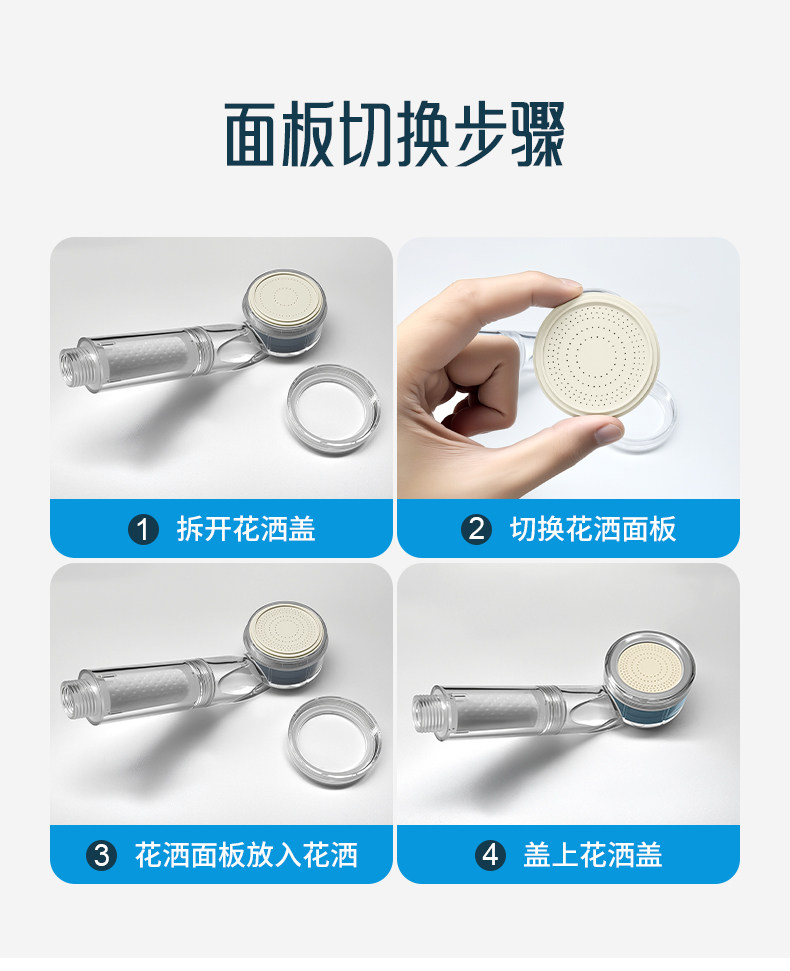 面板切换步骤

1 拆开花洒盖

2 切换花洒面板

3 花洒面板放入花洒

4 盖上花洒盖