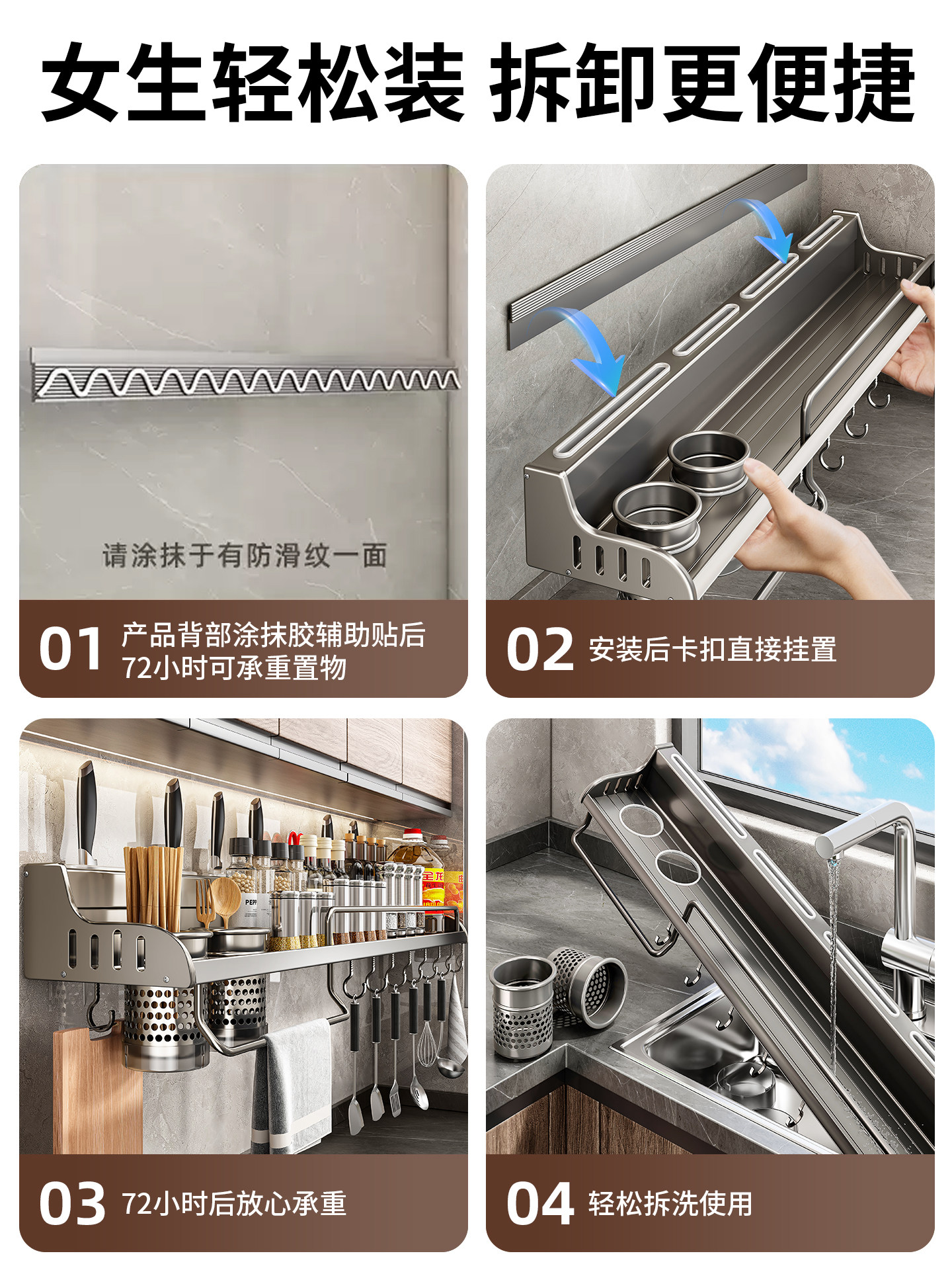 女生轻松装 拆卸更便捷

请涂抹于有防滑纹一面

01 产品背部涂抹胶辅助贴后 72小时可承重置物

02 安装后卡扣直接挂置

03 72小时后放心承重

04 轻松拆洗使用