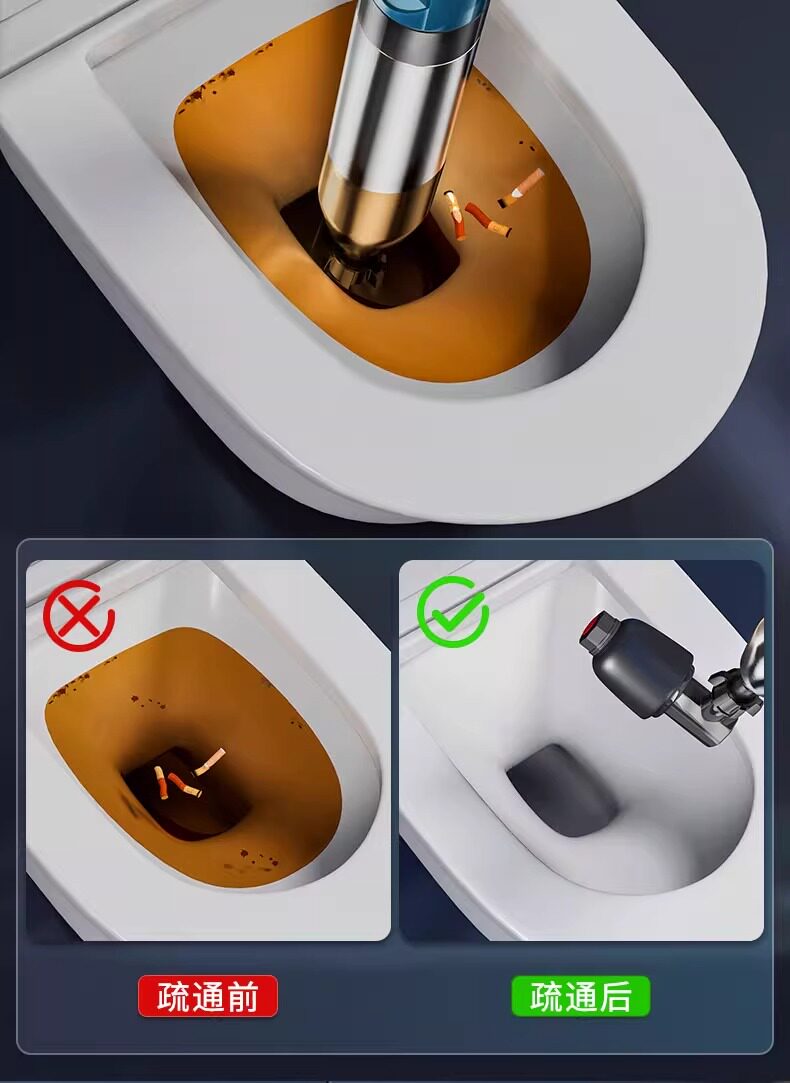 疏通前

疏通后