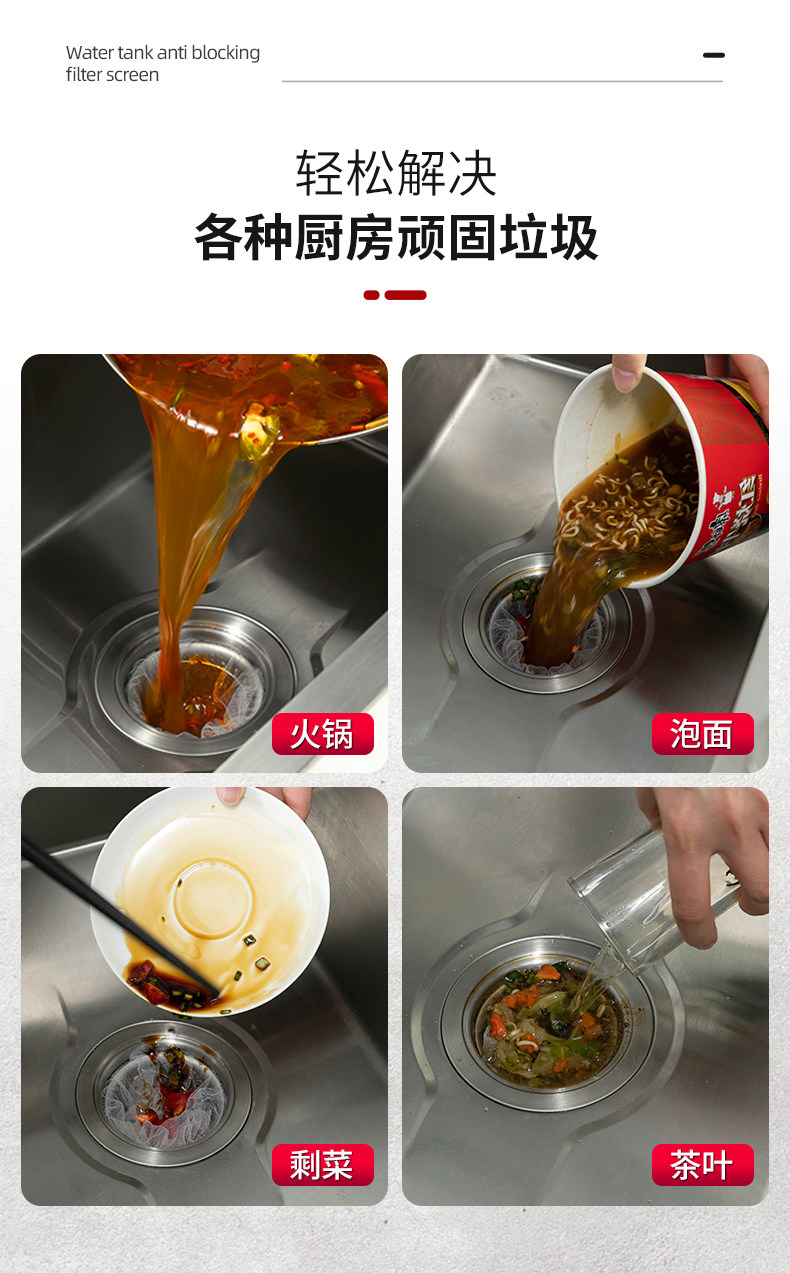 Water tank anti blocking filter screen

轻松解决
各种厨房顽固垃圾

火锅

泡面

剩菜

茶叶