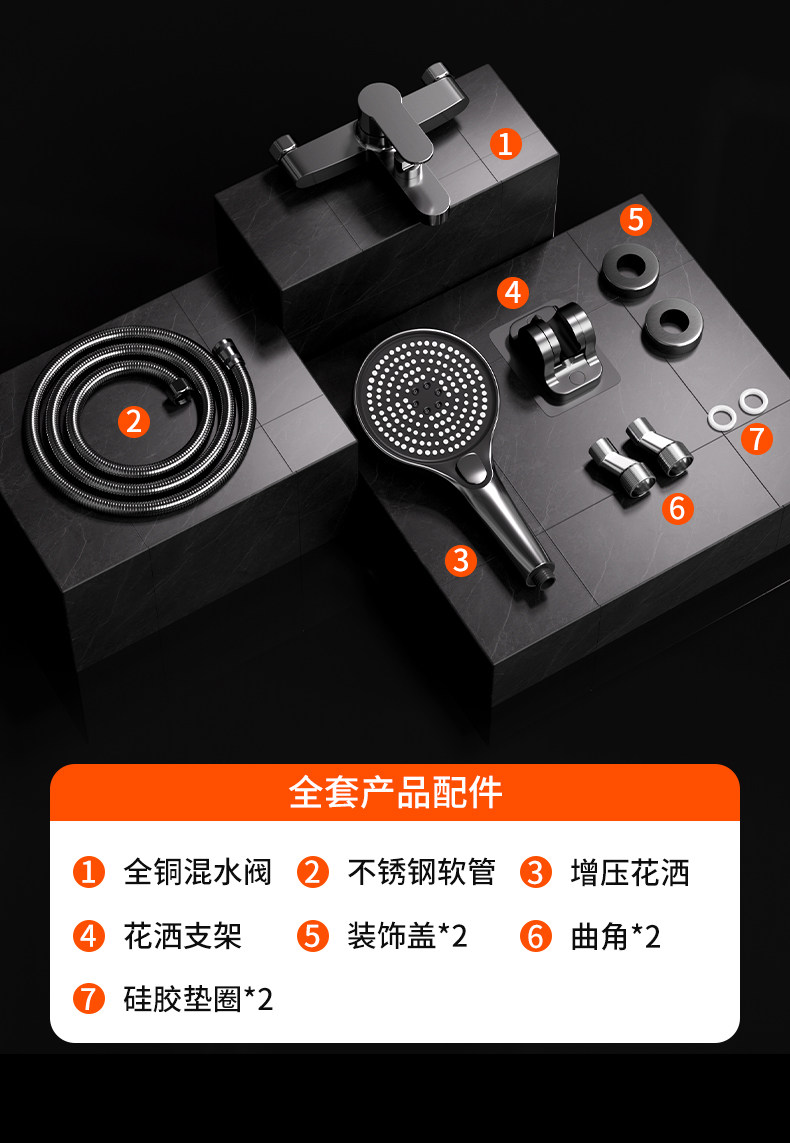 1
5
4
2
7
6
3

全套产品配件

1 全铜混水阀 2 不锈钢软管 3 增压花洒

4 花洒支架 5 装饰盖*2 6 曲角*2

7 硅胶垫圈*2