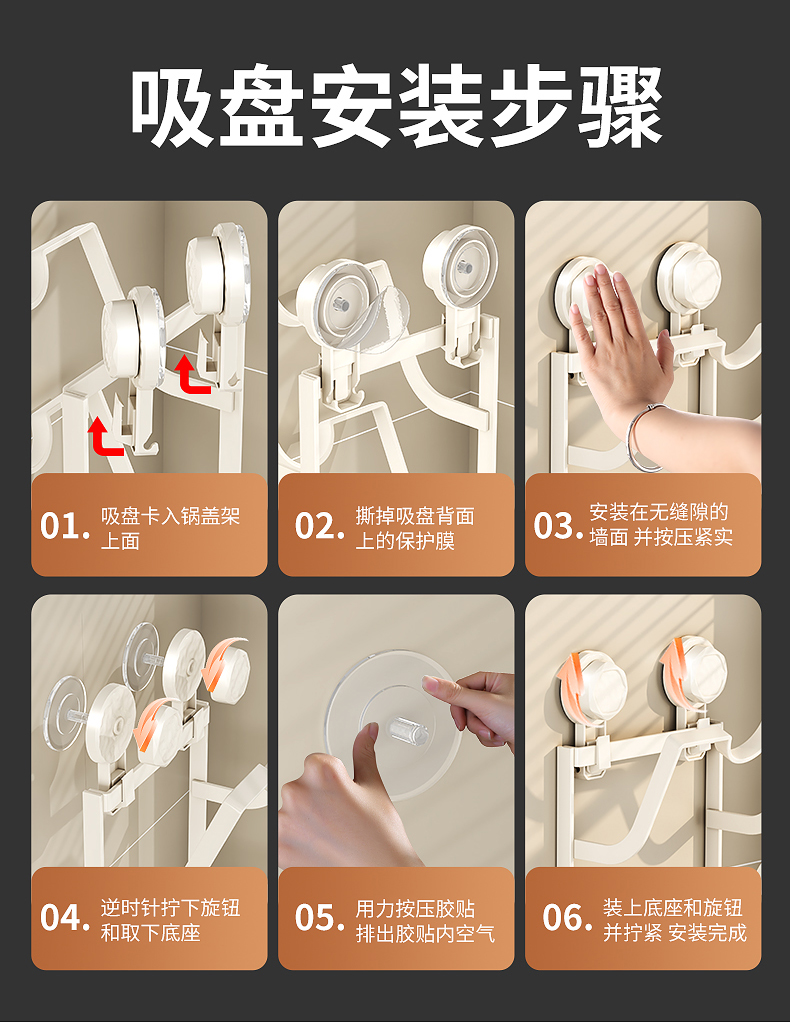 吸盘安装步骤

01. 吸盘卡入锅盖架上面

02. 撕掉吸盘背面上的保护膜

03. 安装在无缝隙的墙面 并按压紧实

04. 逆时针拧下旋钮和取下底座

05. 用力按压胶贴排出胶贴内空气

06. 装上底座和旋钮并拧紧 安装完成