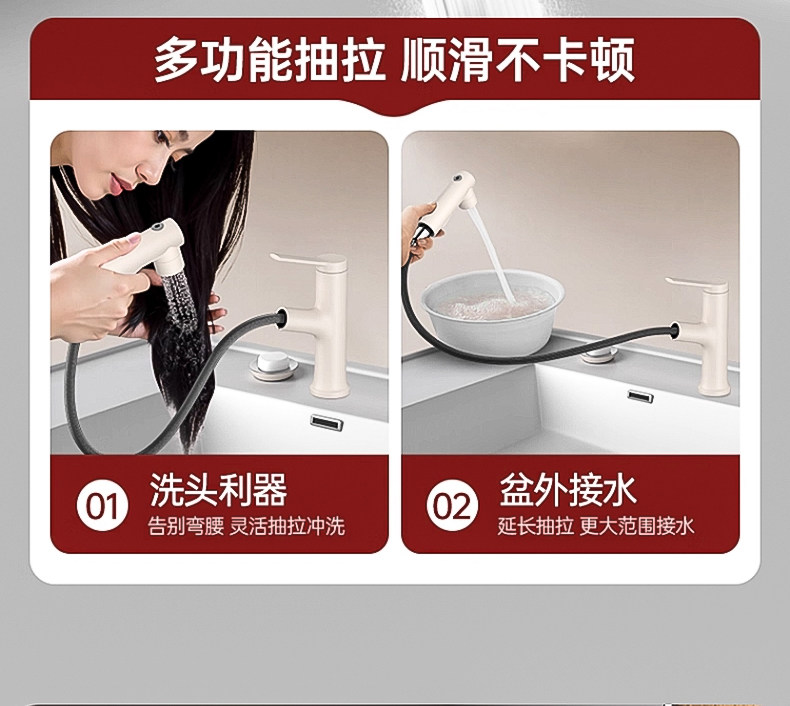 多功能抽拉 顺滑不卡顿

01 洗头利器
告别弯腰 灵活抽拉冲洗

02 盆外接水
延长抽拉 更大范围接水