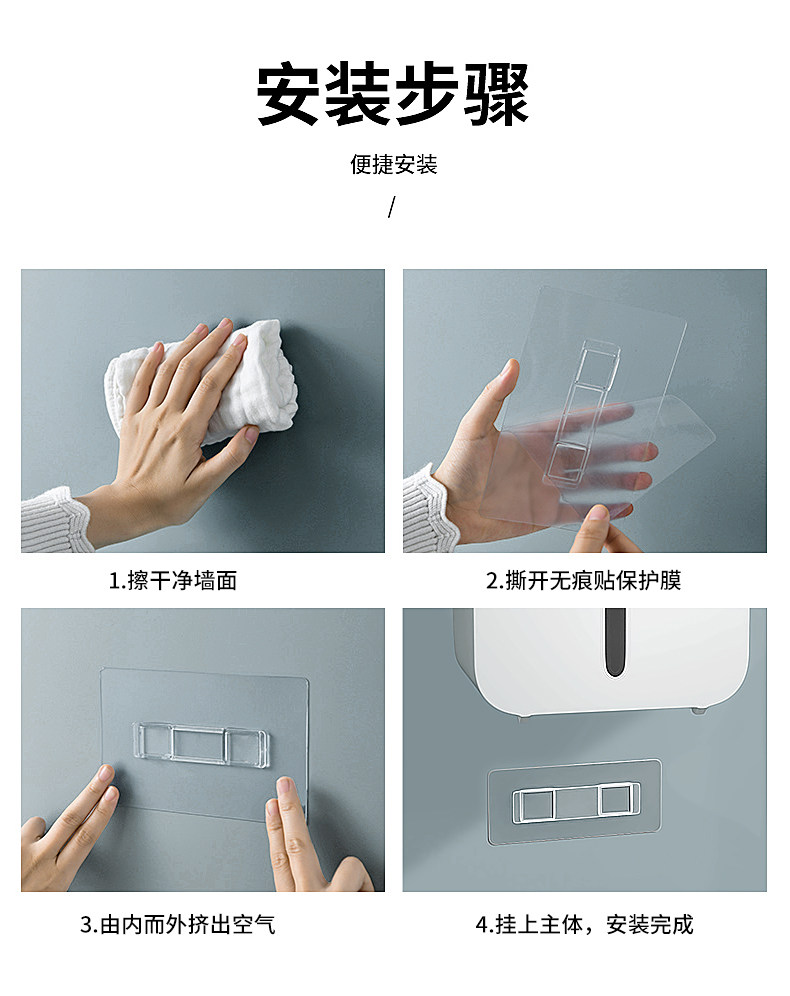 安装步骤

便捷安装

/

1.擦干净墙面

2.撕开无痕贴保护膜

3.由内而外挤出空气

4.挂上主体，安装完成