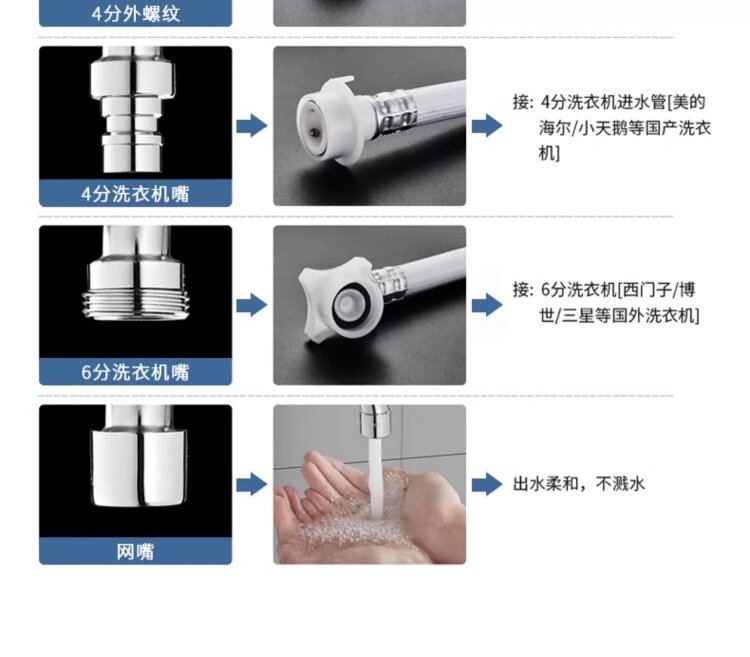 4分外螺纹

4分洗衣机嘴

接：4分洗衣机进水管[美的海尔/小天鹅等国产洗衣机]

6分洗衣机嘴

接：6分洗衣机[西门子/博世/三星等国外洗衣机]

网嘴

出水柔和，不溅水