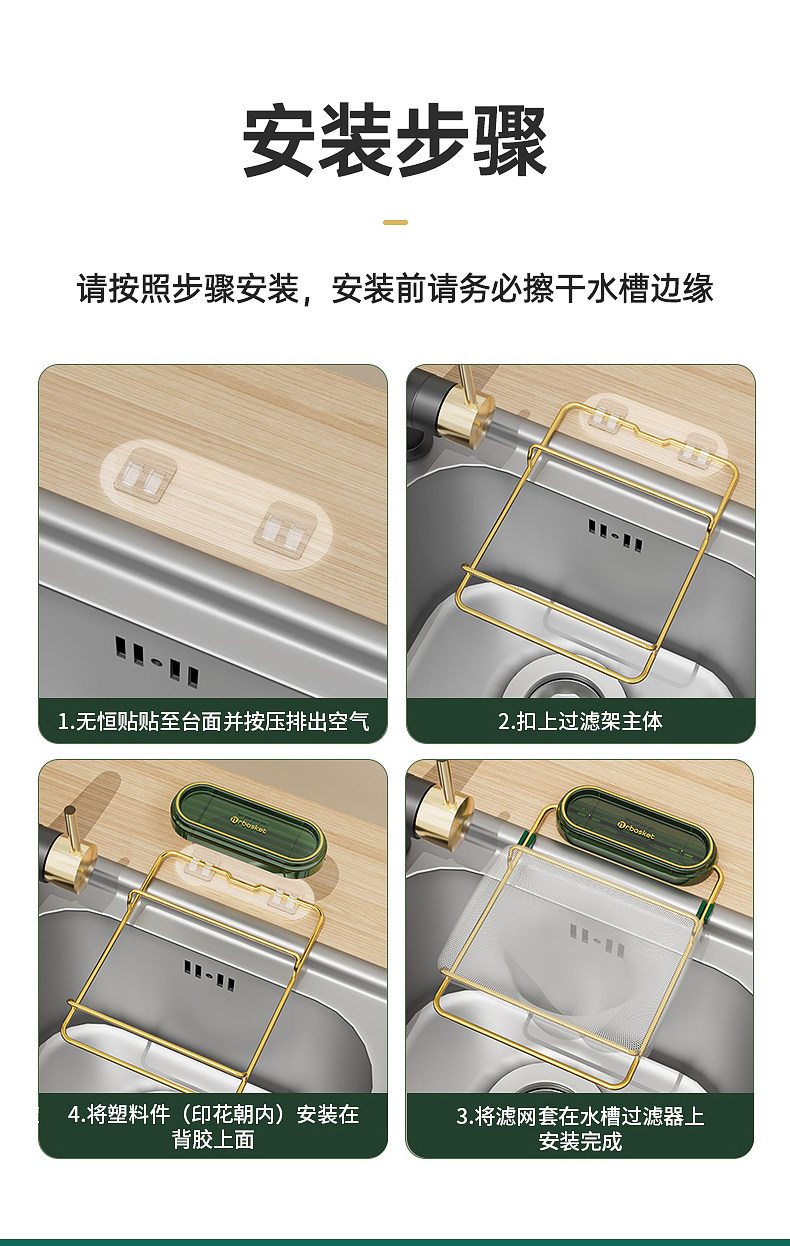 安装步骤

请按照步骤安装，安装前请务必擦干水槽边缘

1.无恒贴贴至台面并按压排出空气

2.扣上过滤架主体

mrbasket

4.将塑料件（印花朝内）安装在背胶上面

mrbasket

3.将滤网套在水槽过滤器上安装完成