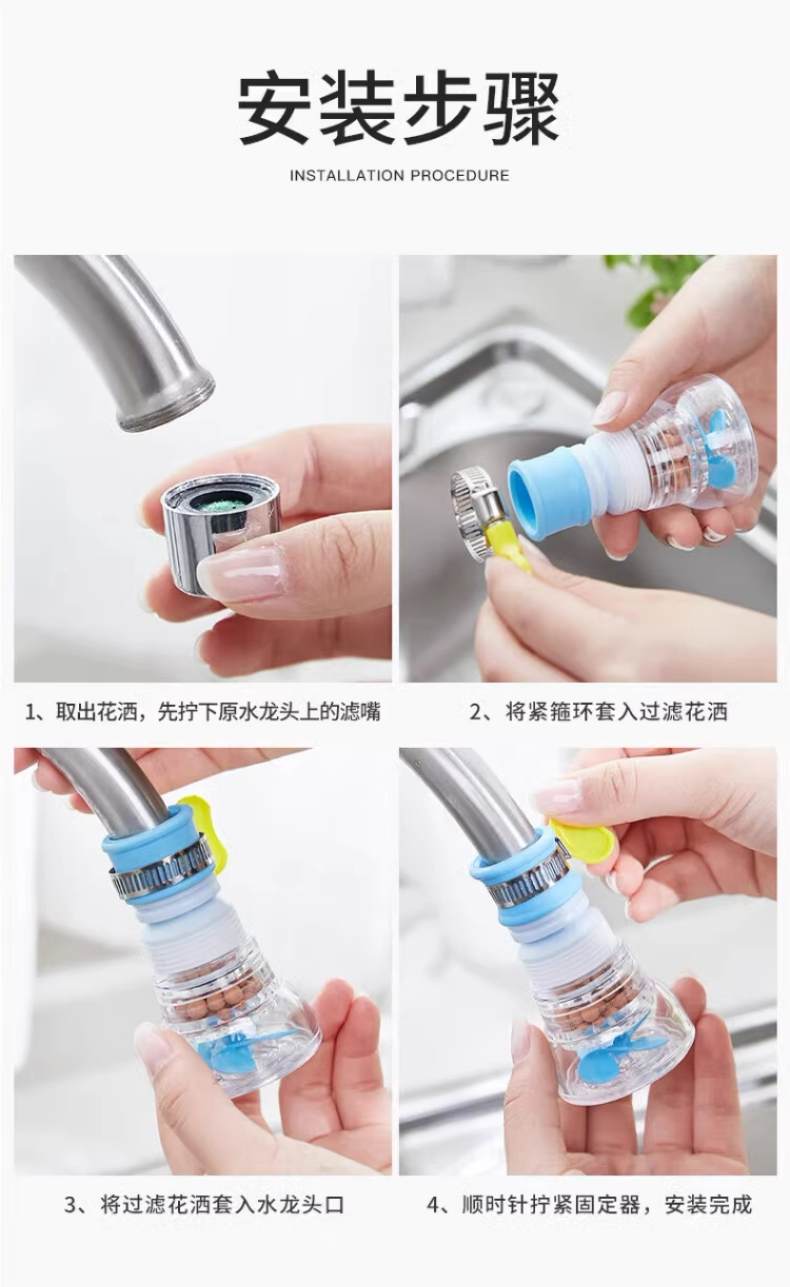 安装步骤

INSTALLATION PROCEDURE

1、取出花洒，先拧下原水龙头上的滤嘴

2、将紧箍环套入过滤花洒

3、将过滤花洒套入水龙头口

4、顺时针拧紧固定器，安装完成