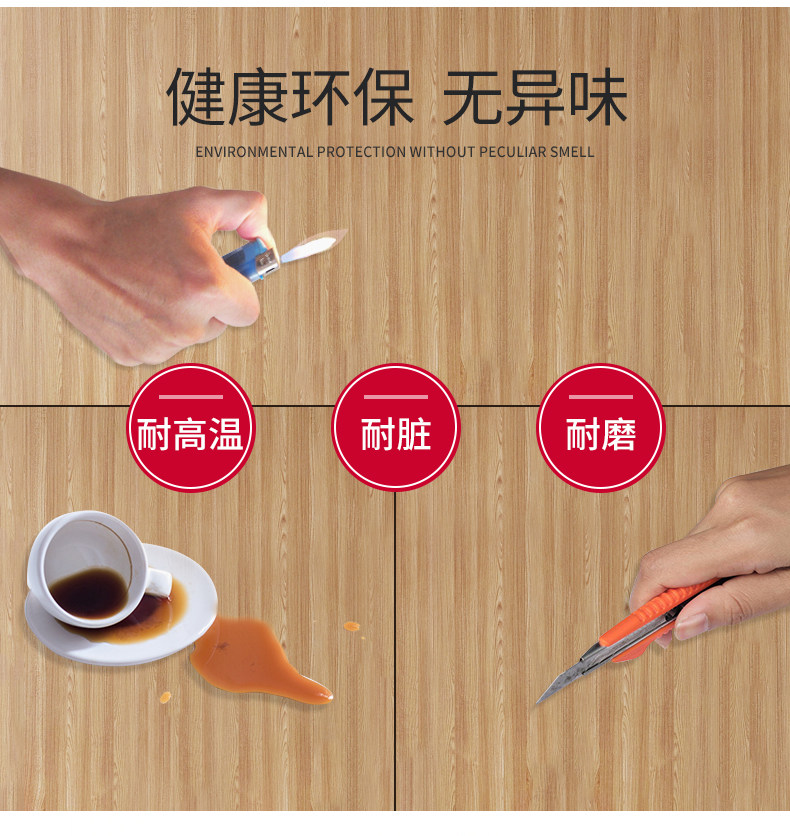 健康环保 无异味

ENVIRONMENTAL PROTECTION WITHOUT PECULIAR SMELL

耐高温

耐脏

耐磨