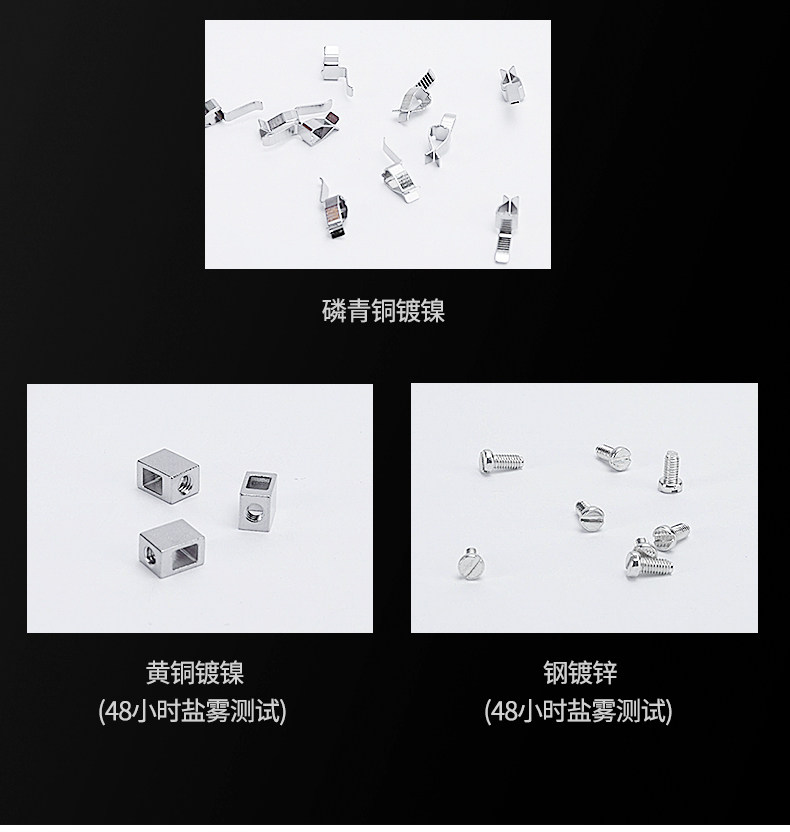 磷青铜镀镍

黄铜镀镍
(48小时盐雾测试)

钢镀锌
(48小时盐雾测试)