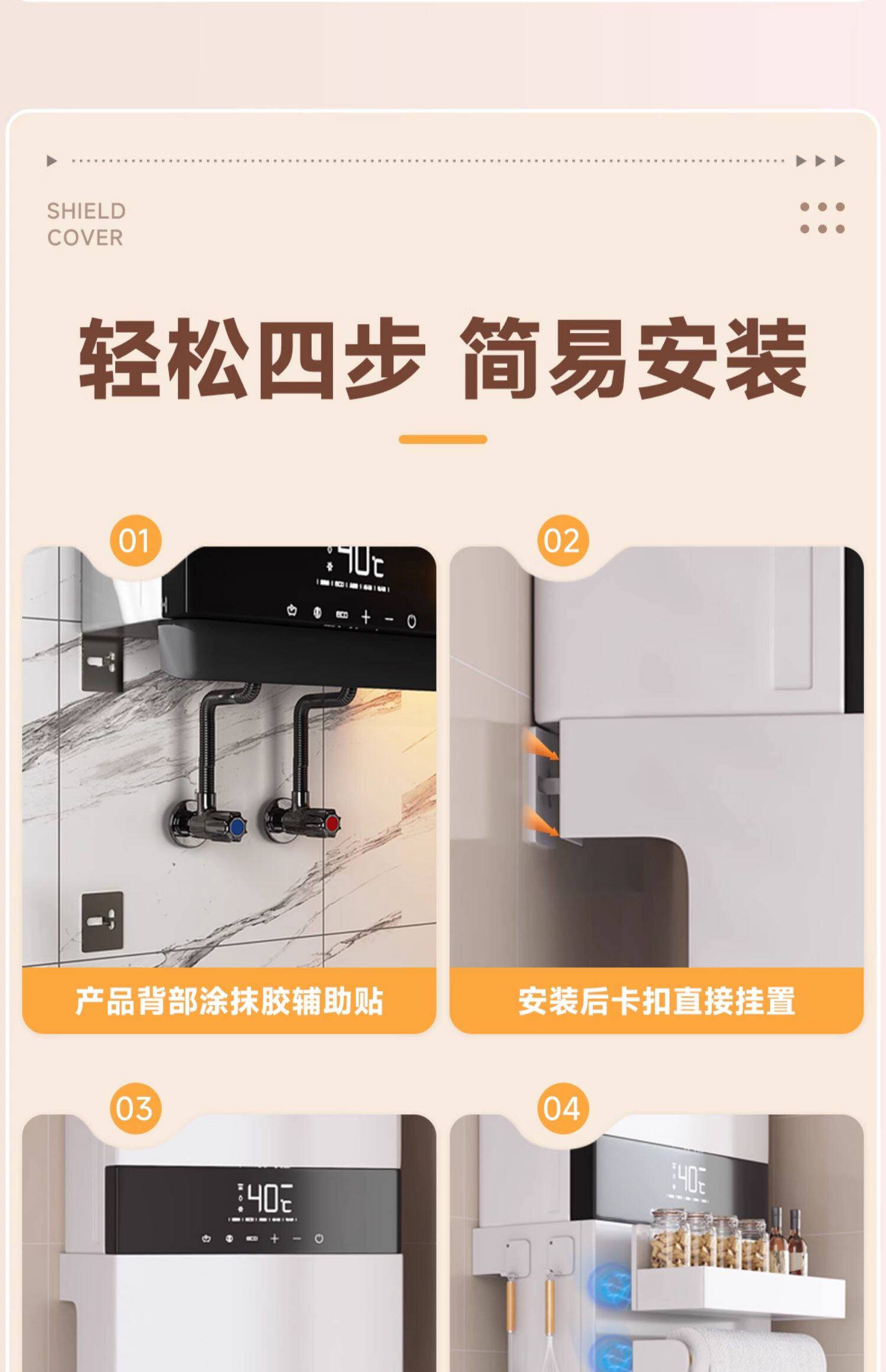 SHIELD
COVER

轻松四步 简易安装

01

40℃

产品背部涂抹胶辅助贴

02

安装后卡扣直接挂置

03

40℃

04

40℃