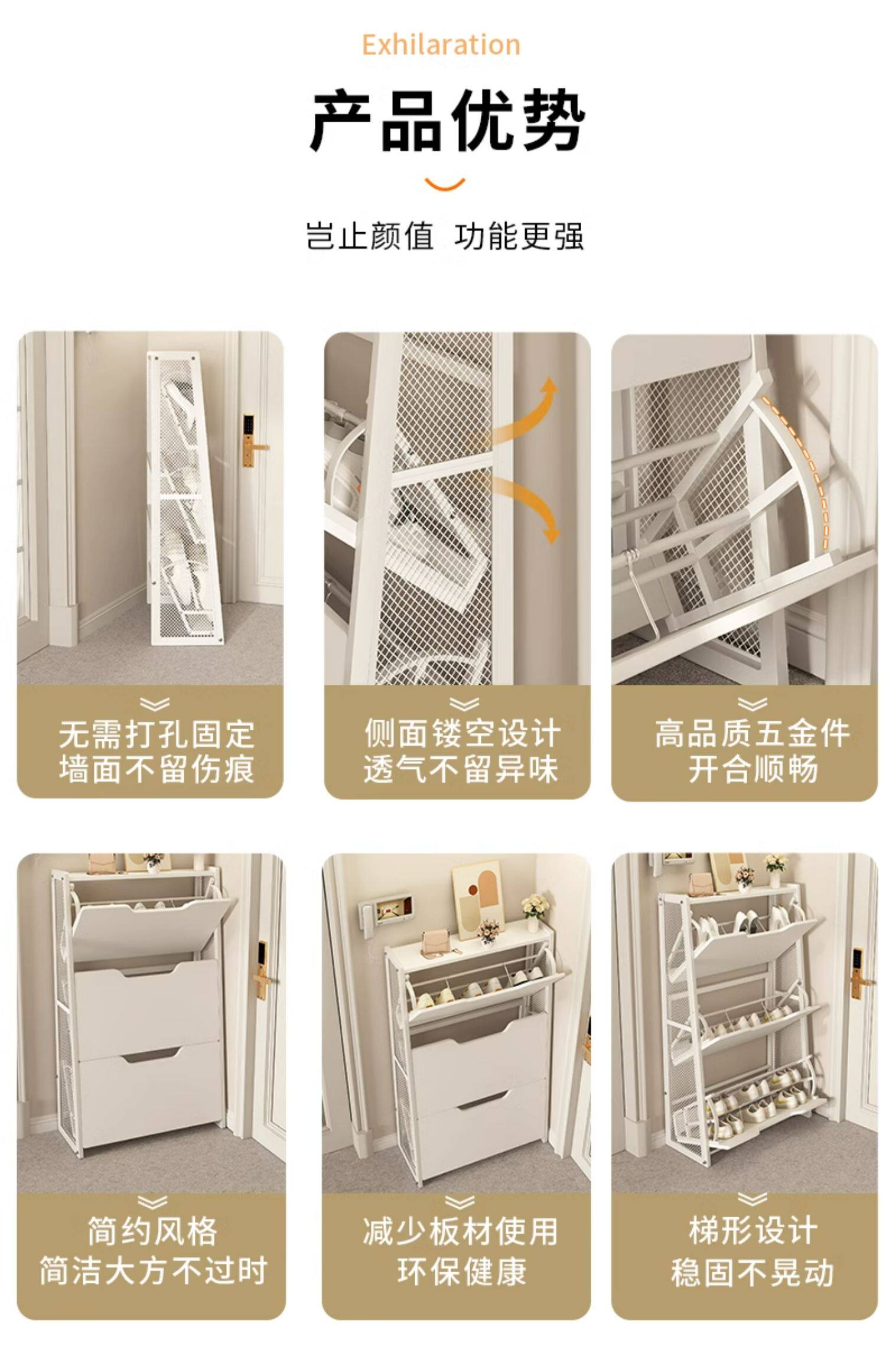 Exhilaration

产品优势

岂止颜值 功能更强

无需打孔固定
墙面不留伤痕

侧面镂空设计
透气不留异味

高品质五金件
开合顺畅

简约风格
简洁大方不过时

减少板材使用
环保健康

梯形设计
稳固不晃动