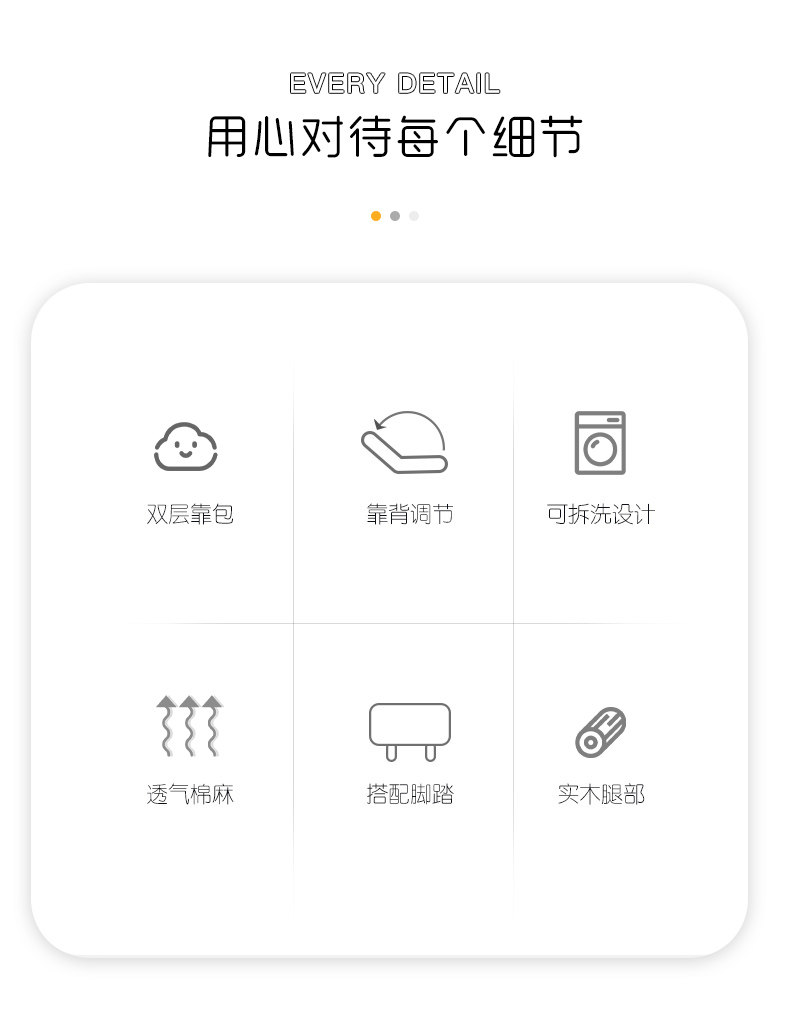 EVERY DETAIL
用心对待每个细节

双层靠包

靠背调节

可拆洗设计

透气棉麻

搭配脚踏

实木腿部