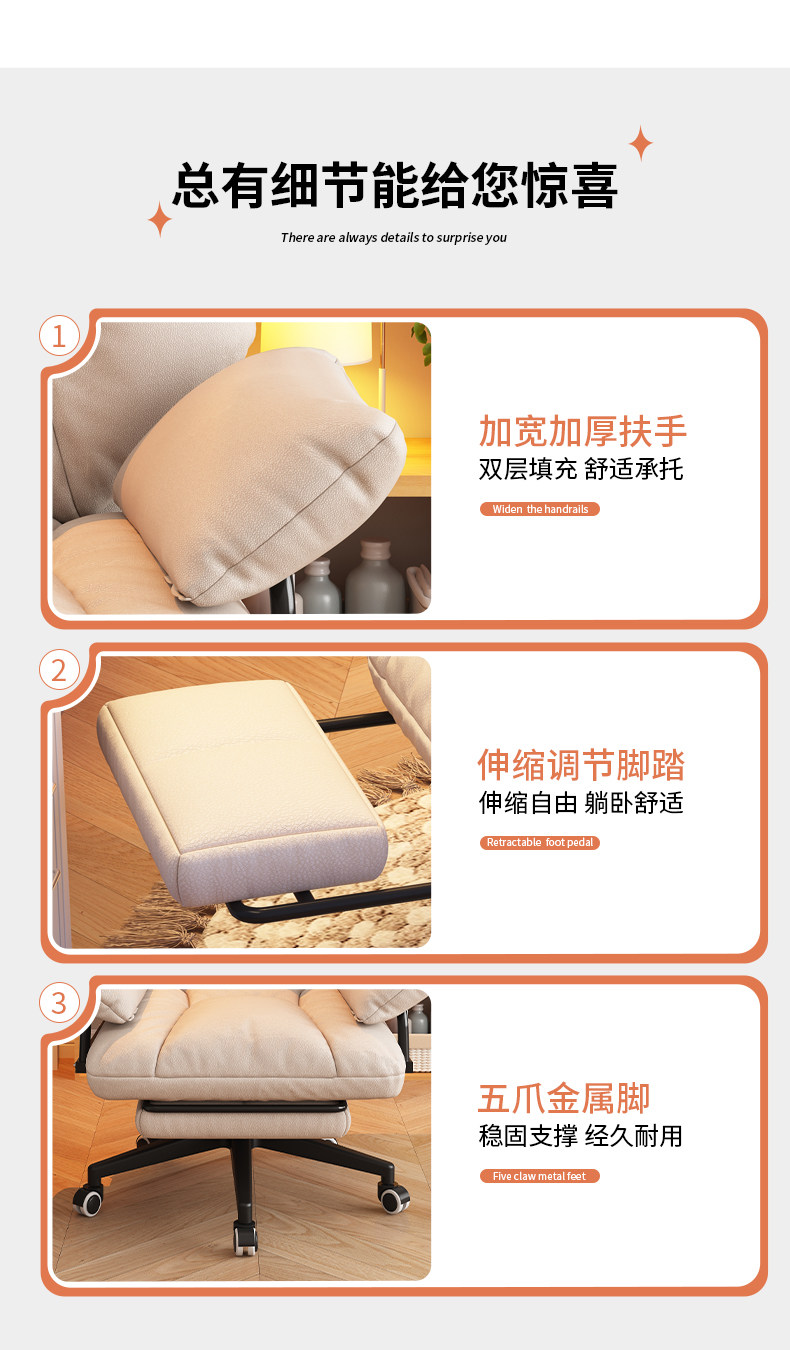 总有细节能给您惊喜

There are always details to surprise you

1

加宽加厚扶手

双层填充 舒适承托

Widen the handrails

2

伸缩调节脚踏

伸缩自由 躺卧舒适

Retractable foot pedal

3

五爪金属脚

稳固支撑 经久耐用

Five claw metal feet