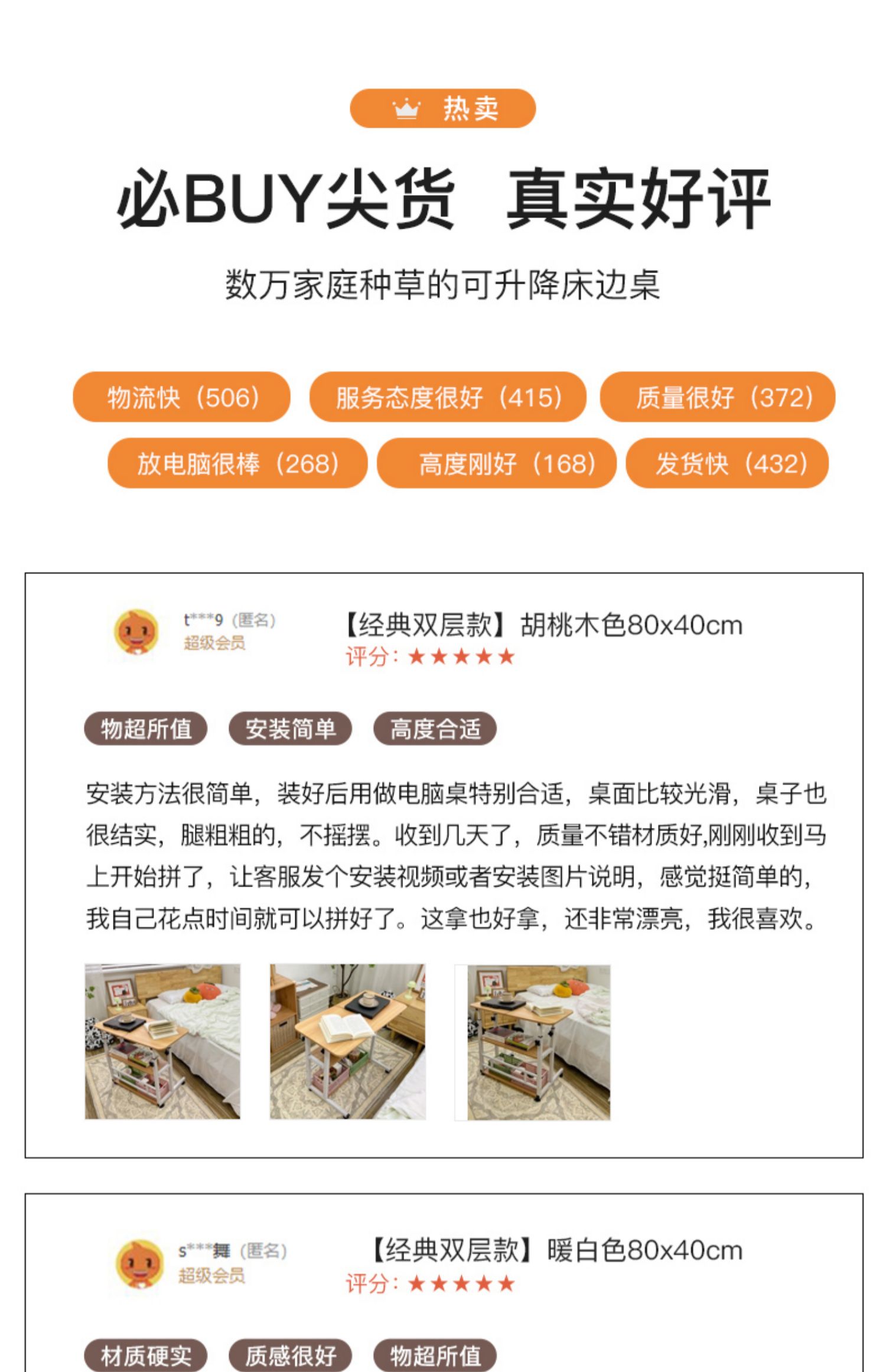 热卖

必BUY尖货 真实好评

数万家庭种草的可升降床边桌

物流快（506） 服务态度很好（415） 质量很好（372）
放电脑很棒（268） 高度刚好（168） 发货快（432）

t***9（匿名）
超级会员

【经典双层款】胡桃木色80x40cm
评分：★★★★★

物超所值 安装简单 高度合适

安装方法很简单，装好后用做电脑桌特别合适，桌面比较光滑，桌子也很结实，腿粗粗的，不摇摆。收到几天了，质量不错材质好,刚刚收到马上开始拼了，让客服发个安装视频或者安装图片说明，感觉挺简单的，我自己花点时间就可以拼好了。这拿也好拿，还非常漂亮，我很喜欢。

s***舞（匿名）
超级会员

【经典双层款】暖白色80x40cm
评分：★★★★★

材质硬实 质感很好 物超所值