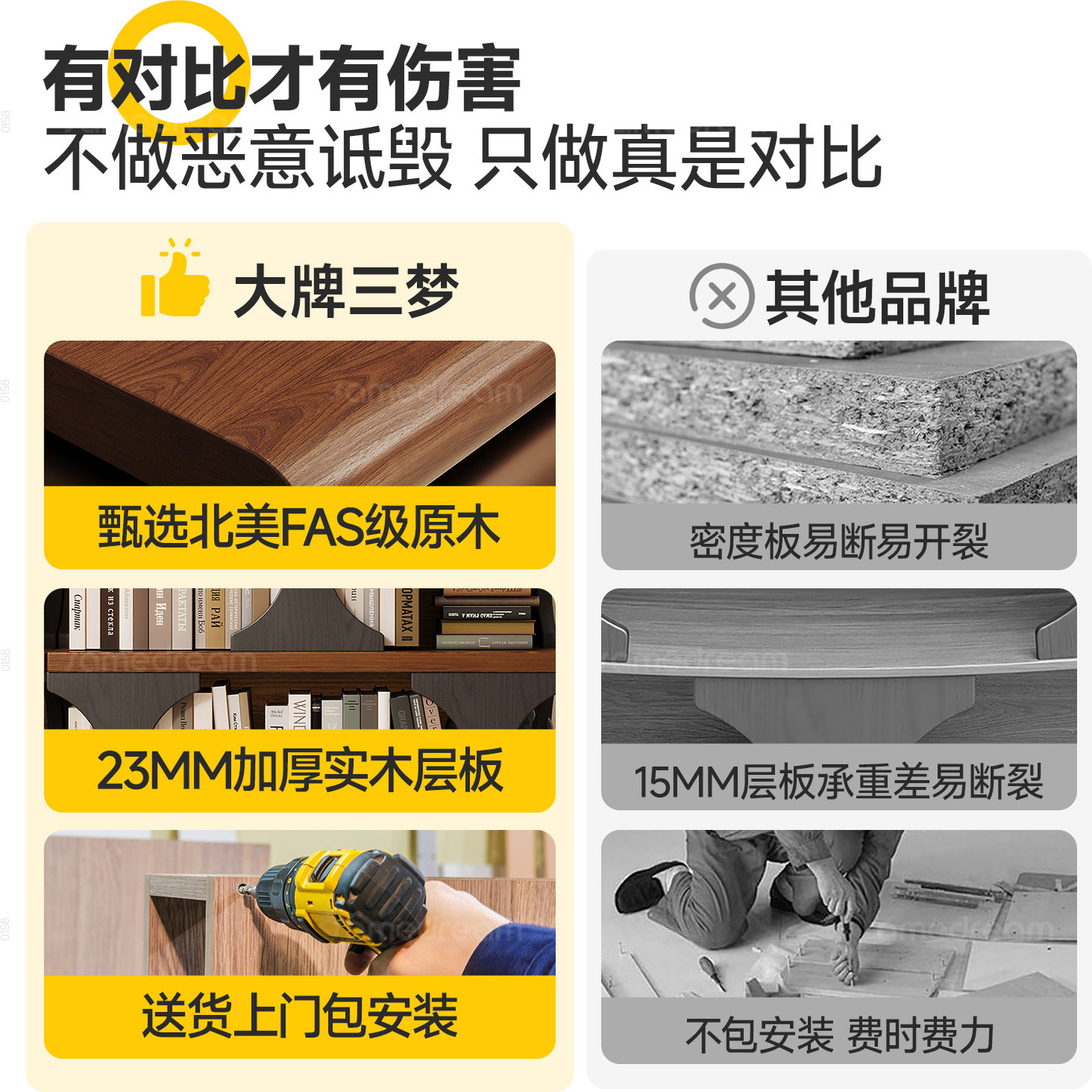 有对比才有伤害
不做恶意诋毁 只做真是对比

大牌三梦

甄选北美FAS级原木

23MM加厚实木层板

送货上门包安装

其他品牌

密度板易断易开裂

15MM层板承重差易断裂

不包安装 费时费力