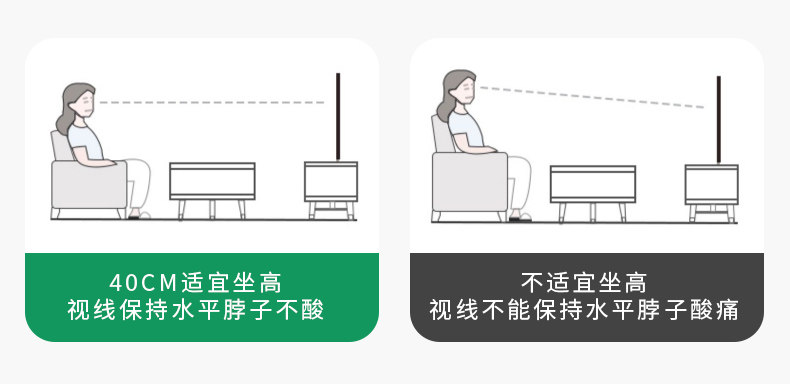 40CM适宜坐高
视线保持水平脖子不酸

不适宜坐高
视线不能保持水平脖子酸痛